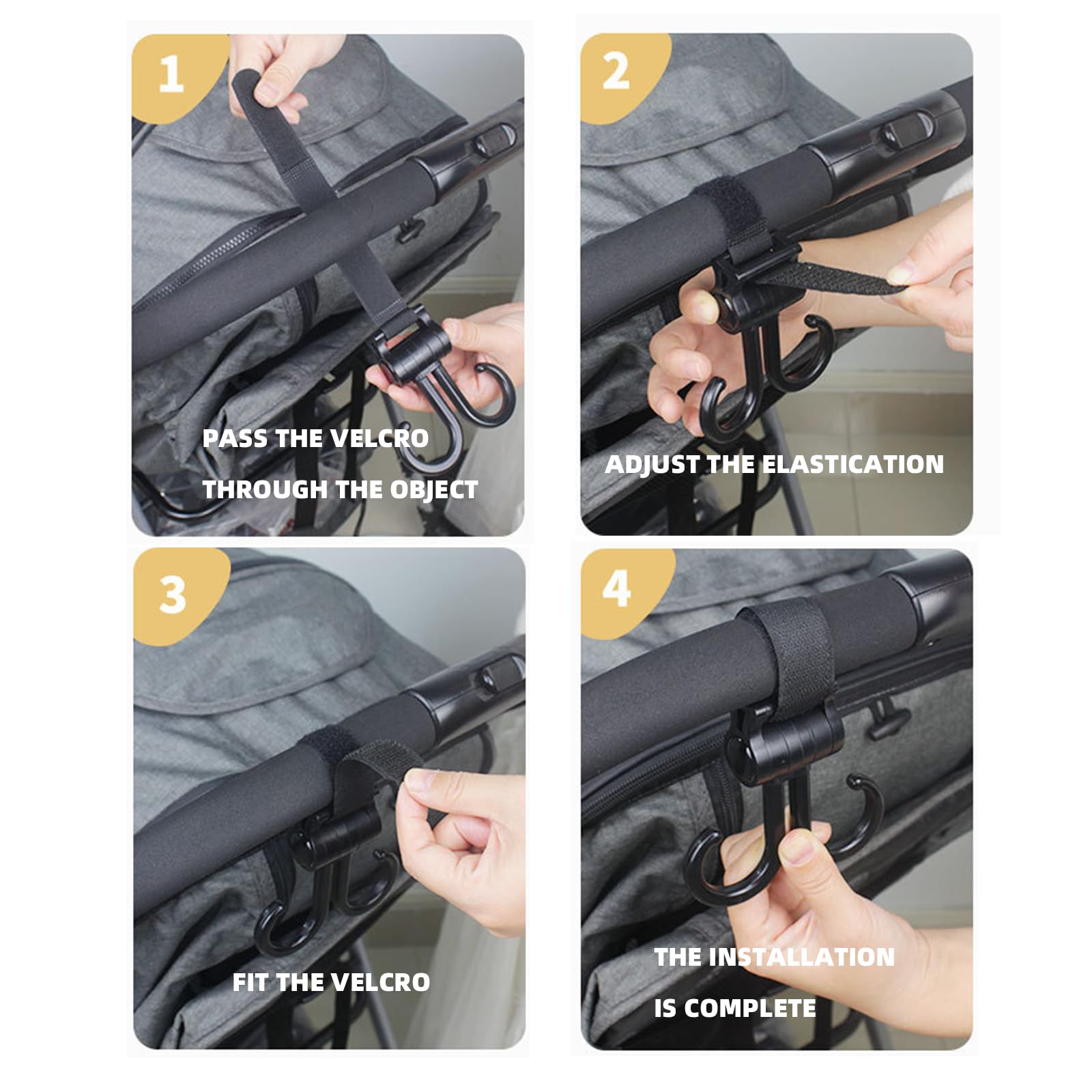 1

PASS THE VELCRO
THROUGH THE OBJECT

2

ADJUST THE ELASTICATION

3

FIT THE VELCRO

4

THE INSTALLATION
IS COMPLETE