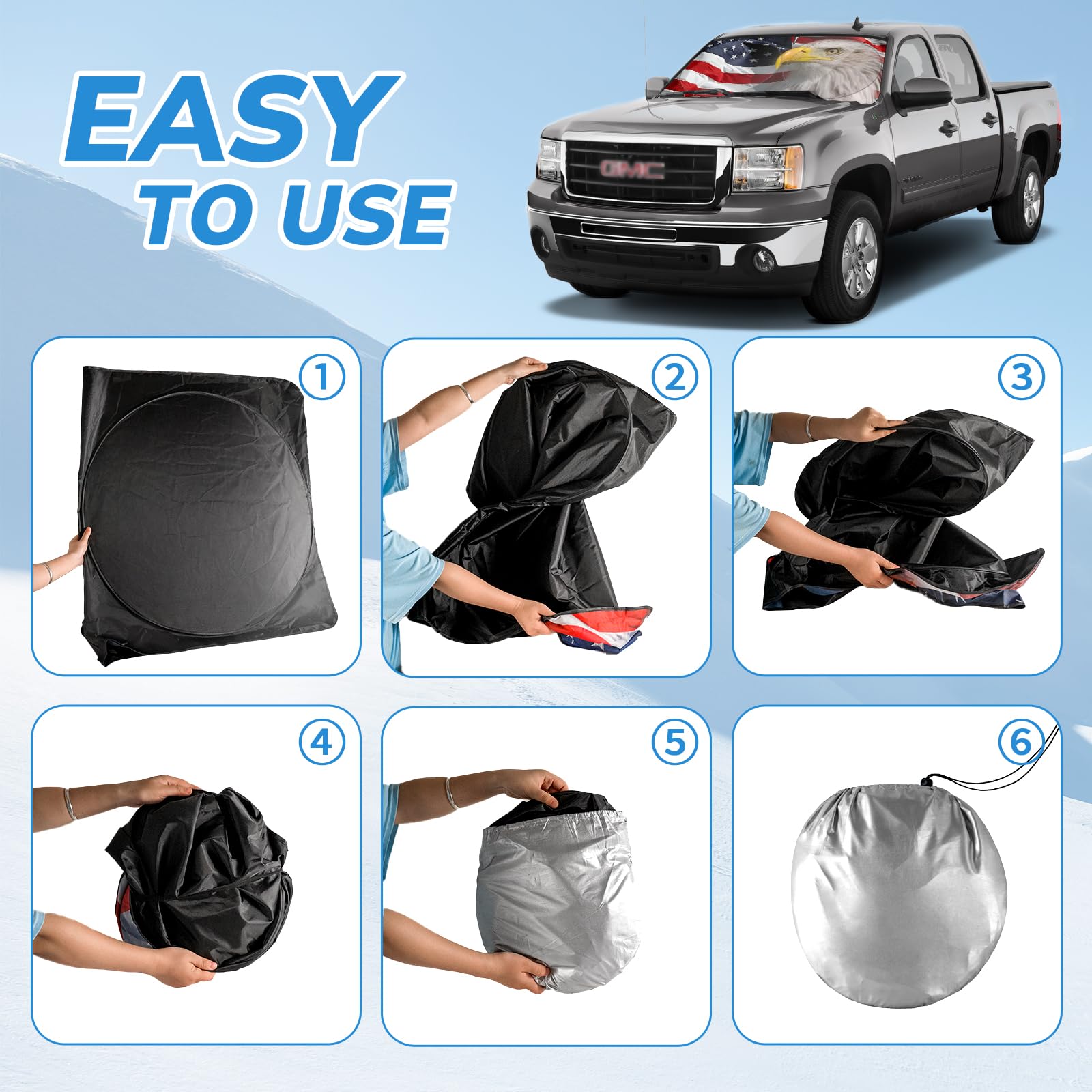 EASY
TO USE

GMC

①

②

③

④

⑤

⑥