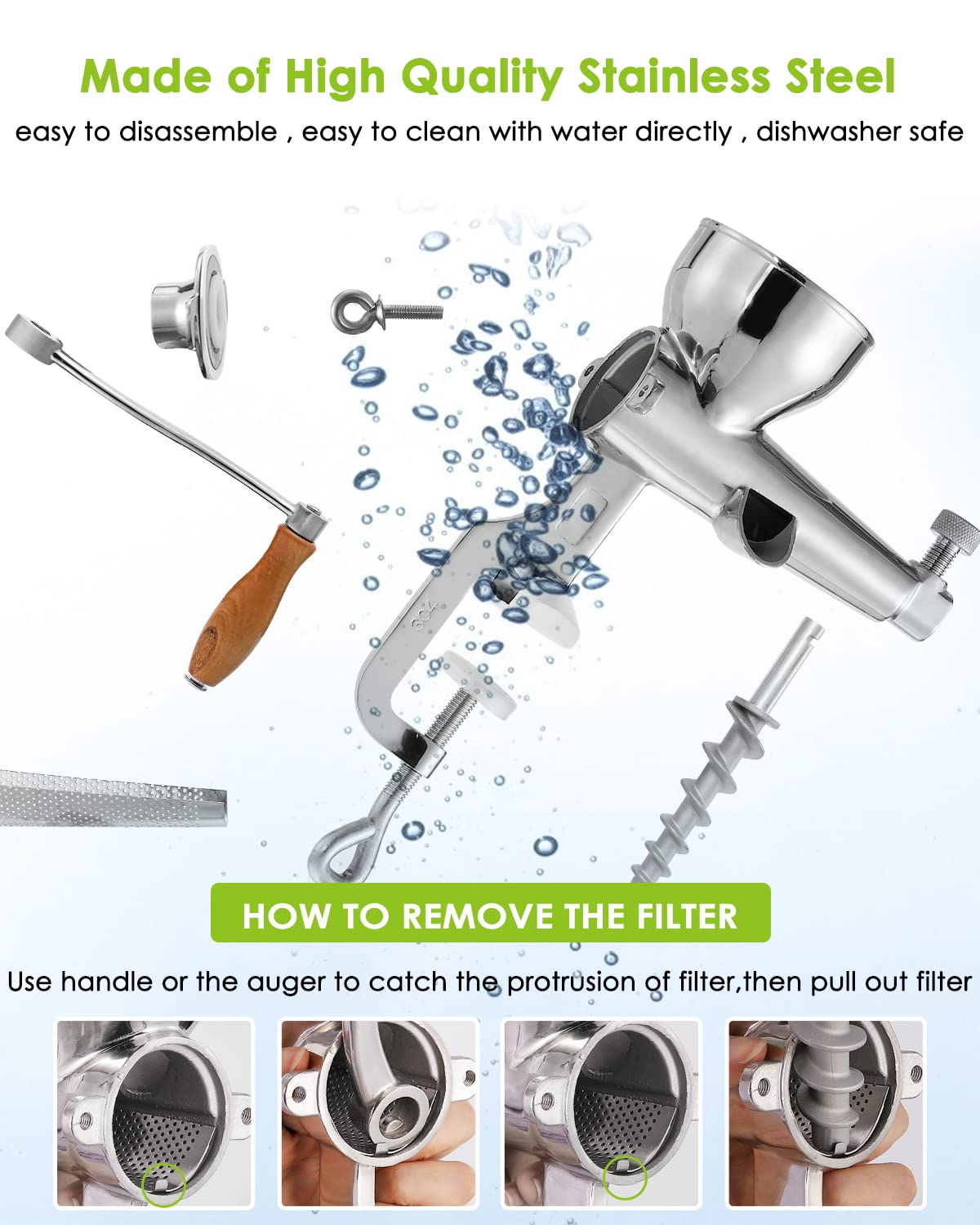 Made of High Quality Stainless Steel

easy to disassemble , easy to clean with water directly , dishwasher safe

304

HOW TO REMOVE THE FILTER

Use handle or the auger to catch the protrusion of filter,then pull out filter