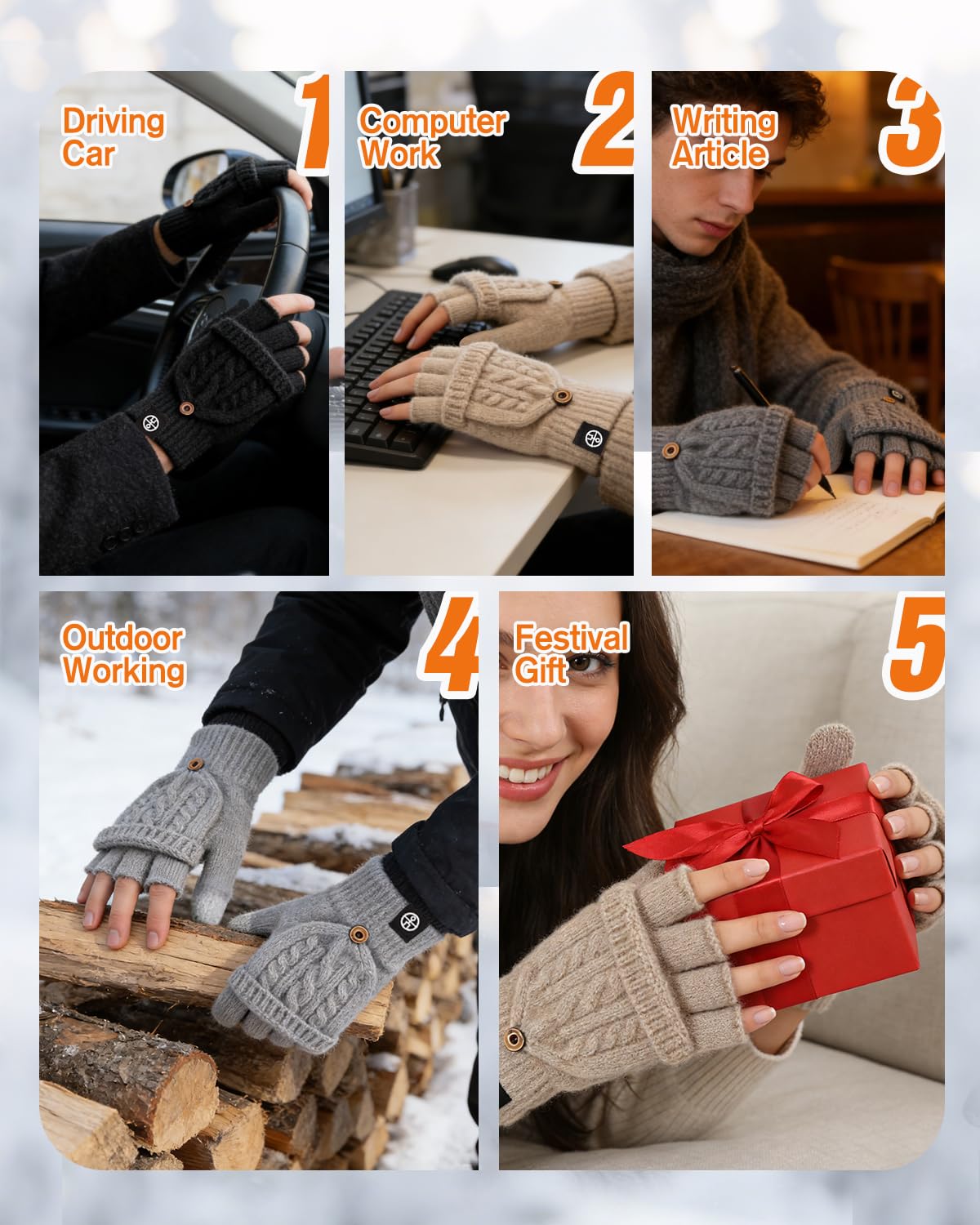 Driving Car 1

Computer Work 2

Writing Article 3

Outdoor Working 4

Festival Gift 5