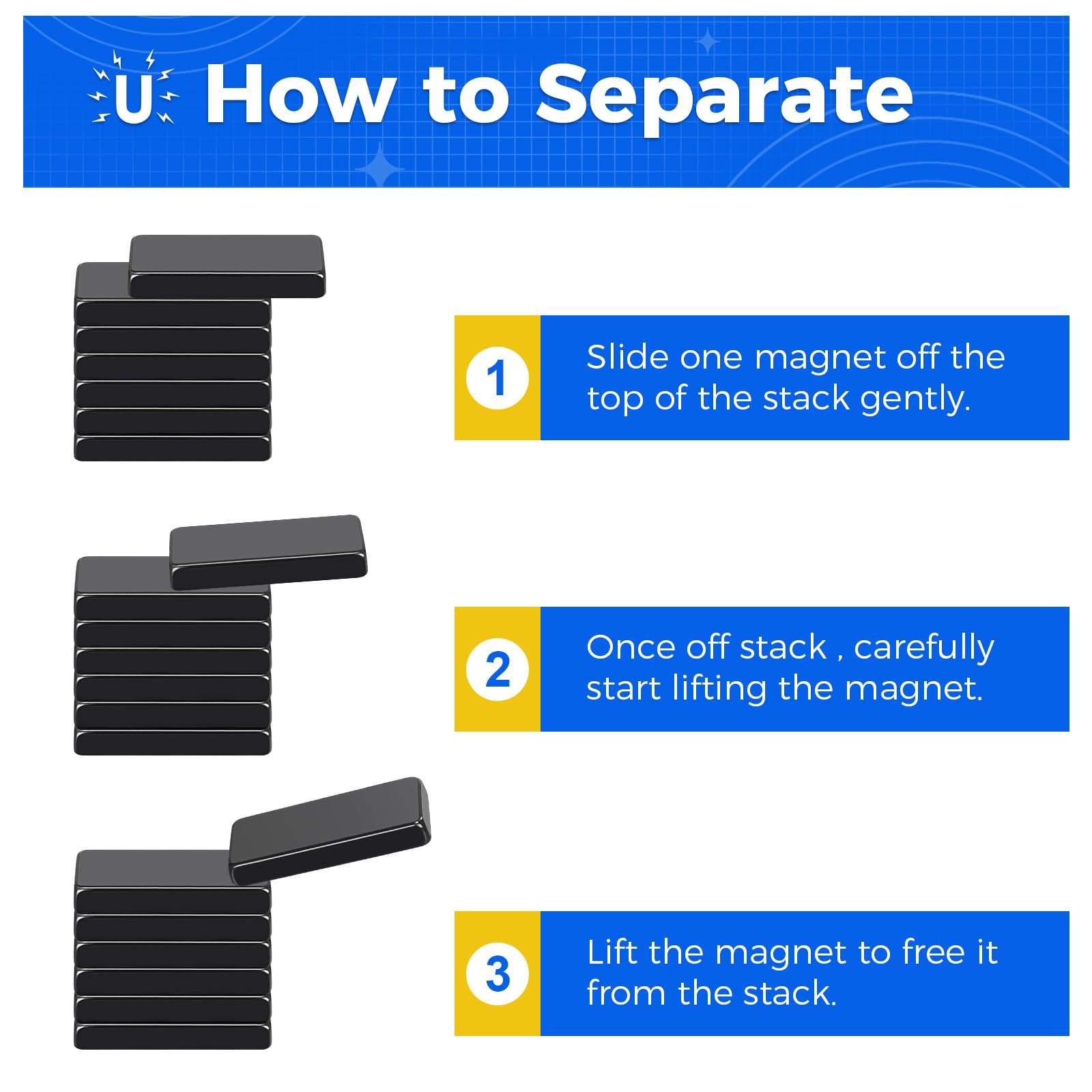 U How to Separate

1 Slide one magnet off the top of the stack gently.

2 Once off stack , carefully start lifting the magnet.

3 Lift the magnet to free it from the stack.