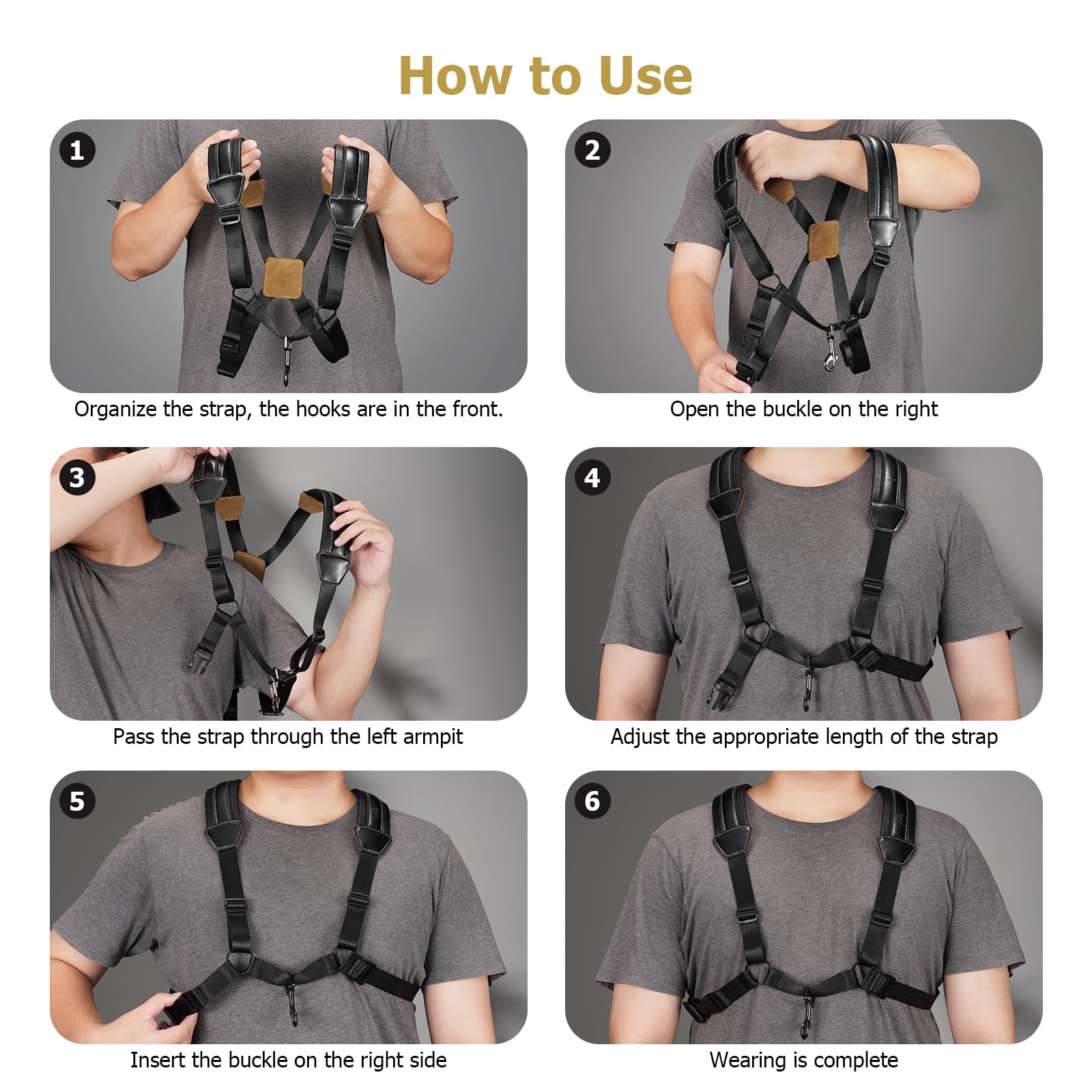 How to Use

1
Organize the strap, the hooks are in the front.

2
Open the buckle on the right

3
Pass the strap through the left armpit

4
Adjust the appropriate length of the strap

5
Insert the buckle on the right side

6
Wearing is complete