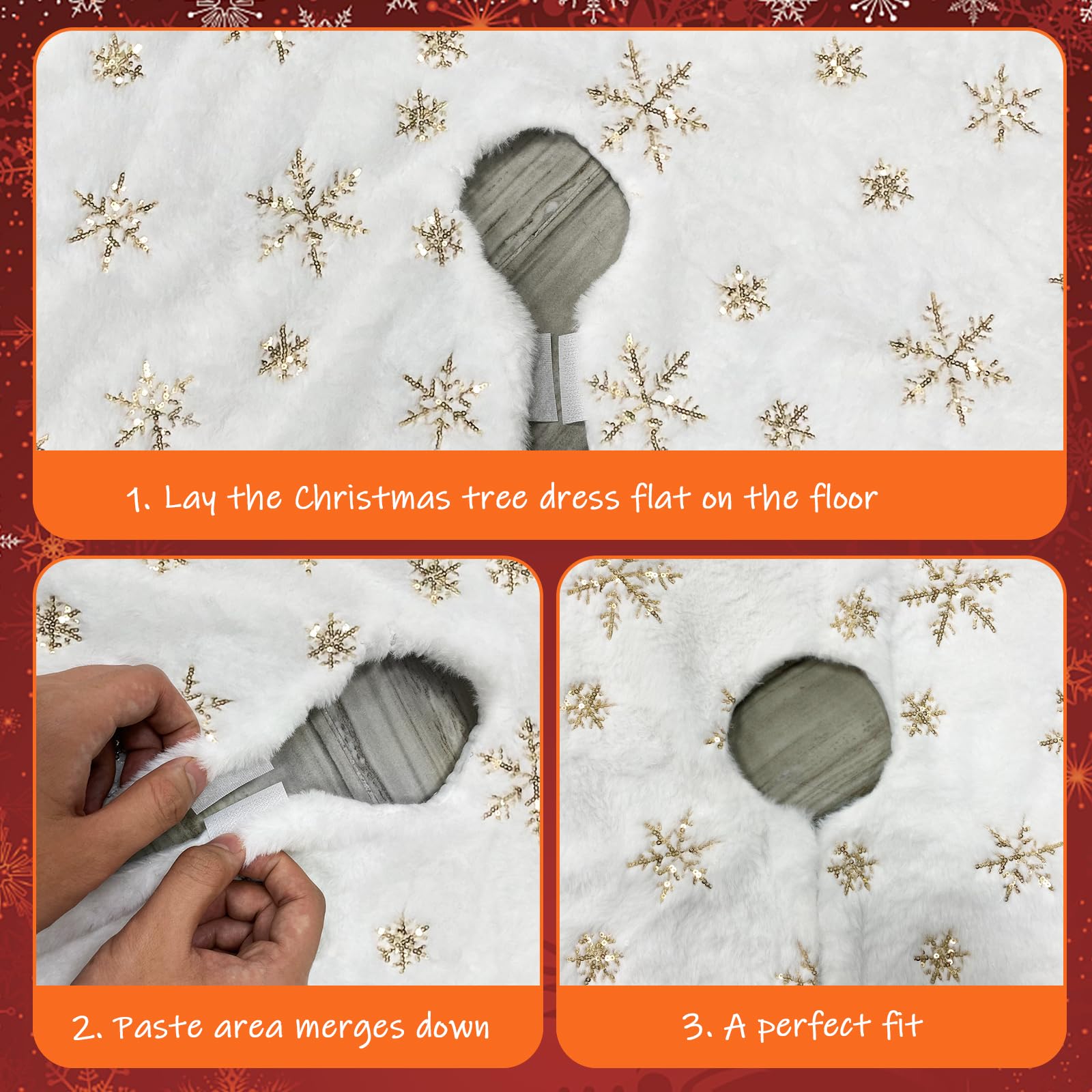 1. Lay the Christmas tree dress flat on the floor

2. Paste area merges down

3. A perfect fit