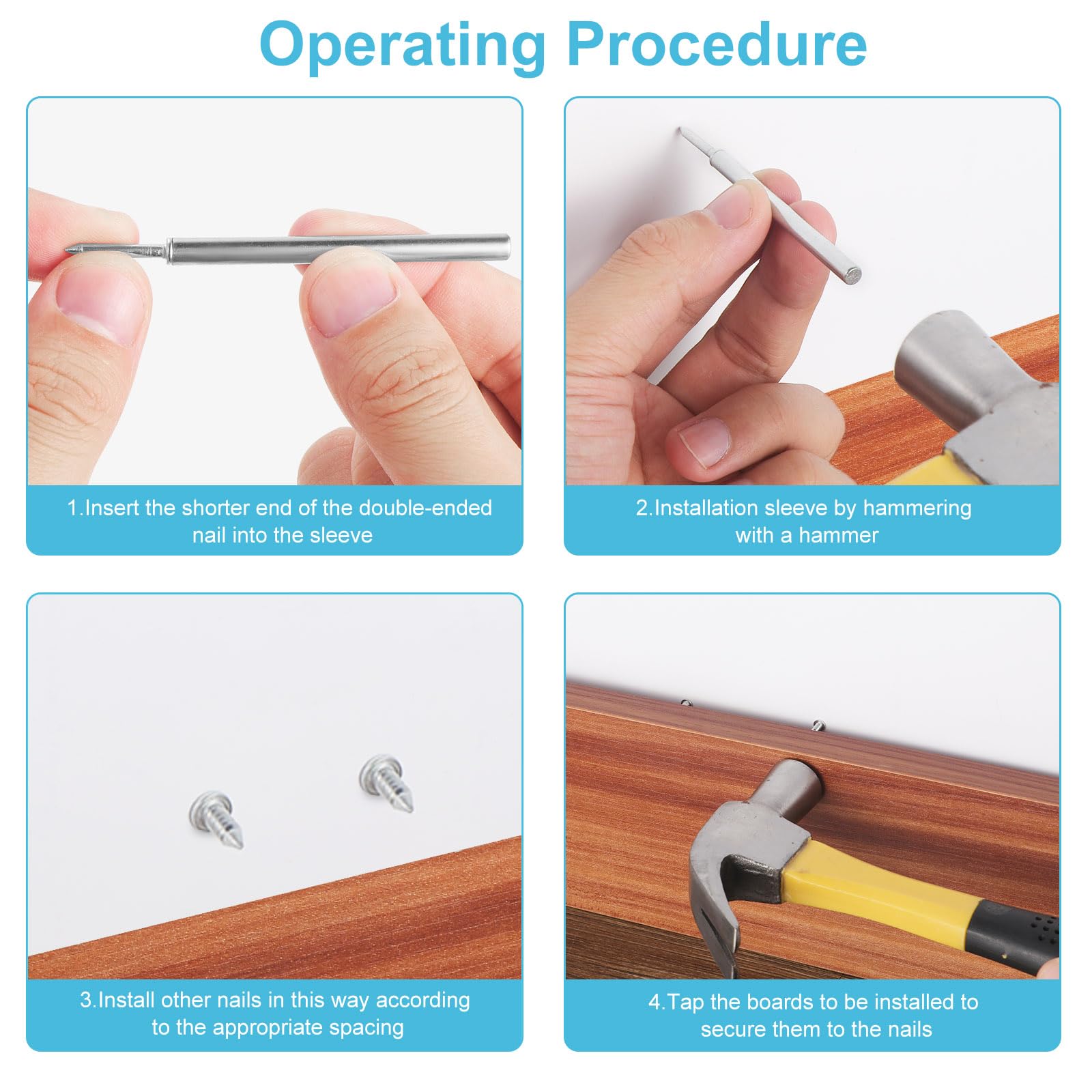 Operating Procedure

1.Insert the shorter end of the double-ended nail into the sleeve

2.Installation sleeve by hammering with a hammer

3.Install other nails in this way according to the appropriate spacing

4.Tap the boards to be installed to secure them to the nails