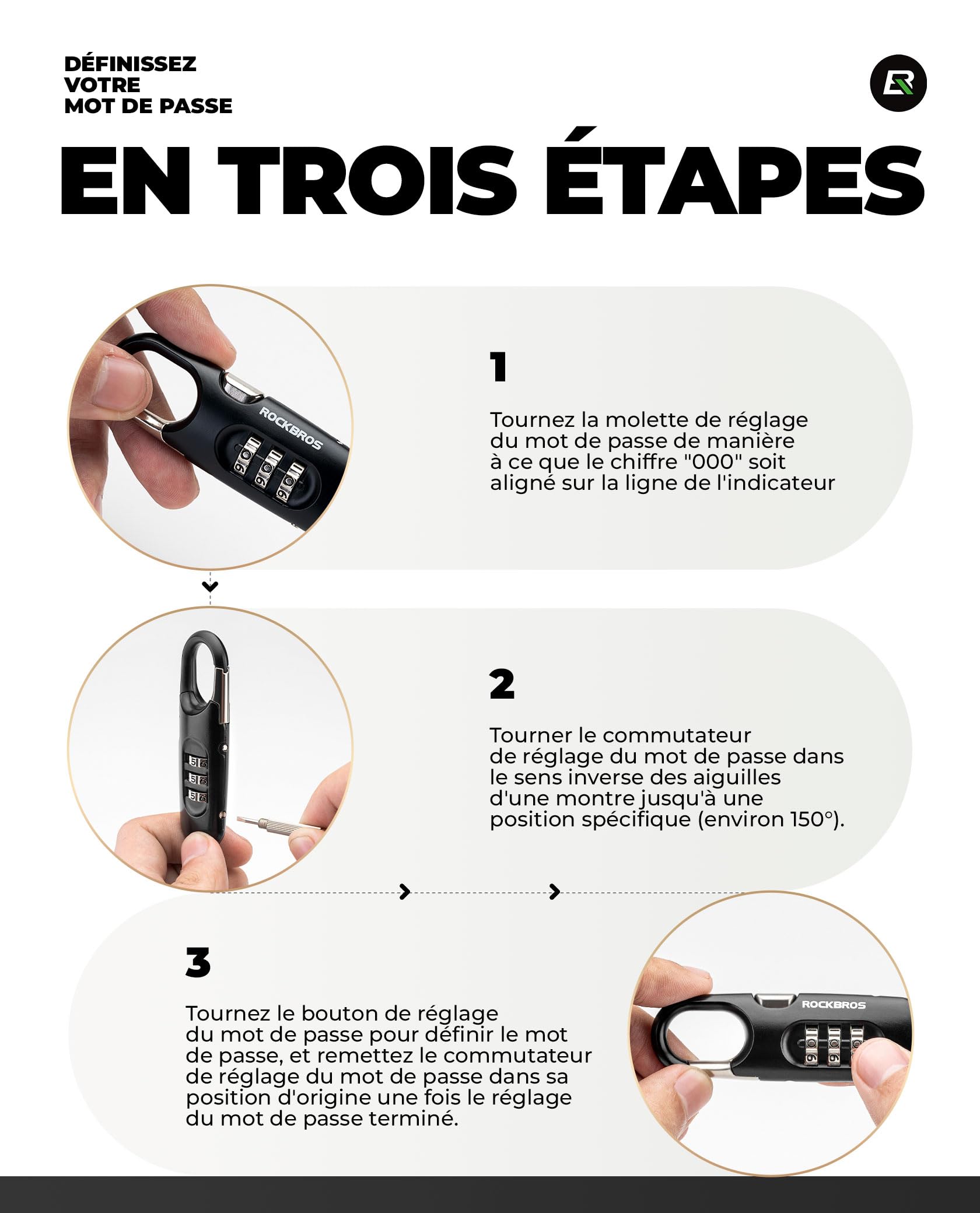 DÉFINISSEZ
VOTRE
MOT DE PASSE

EN TROIS ÉTAPES

ROCKBROS

1

Tournez la molette de réglage du mot de passe de manière à ce que le chiffre "000" soit aligné sur la ligne de l'indicateur

2

Tourner le commutateur de réglage du mot de passe dans le sens inverse des aiguilles d'une montre jusqu'à une position spécifique (environ 150°).

3

Tournez le bouton de réglage du mot de passe pour définir le mot de passe, et remettez le commutateur de réglage du mot de passe dans sa position d'origine une fois le réglage du mot de passe terminé.

ROCKBROS