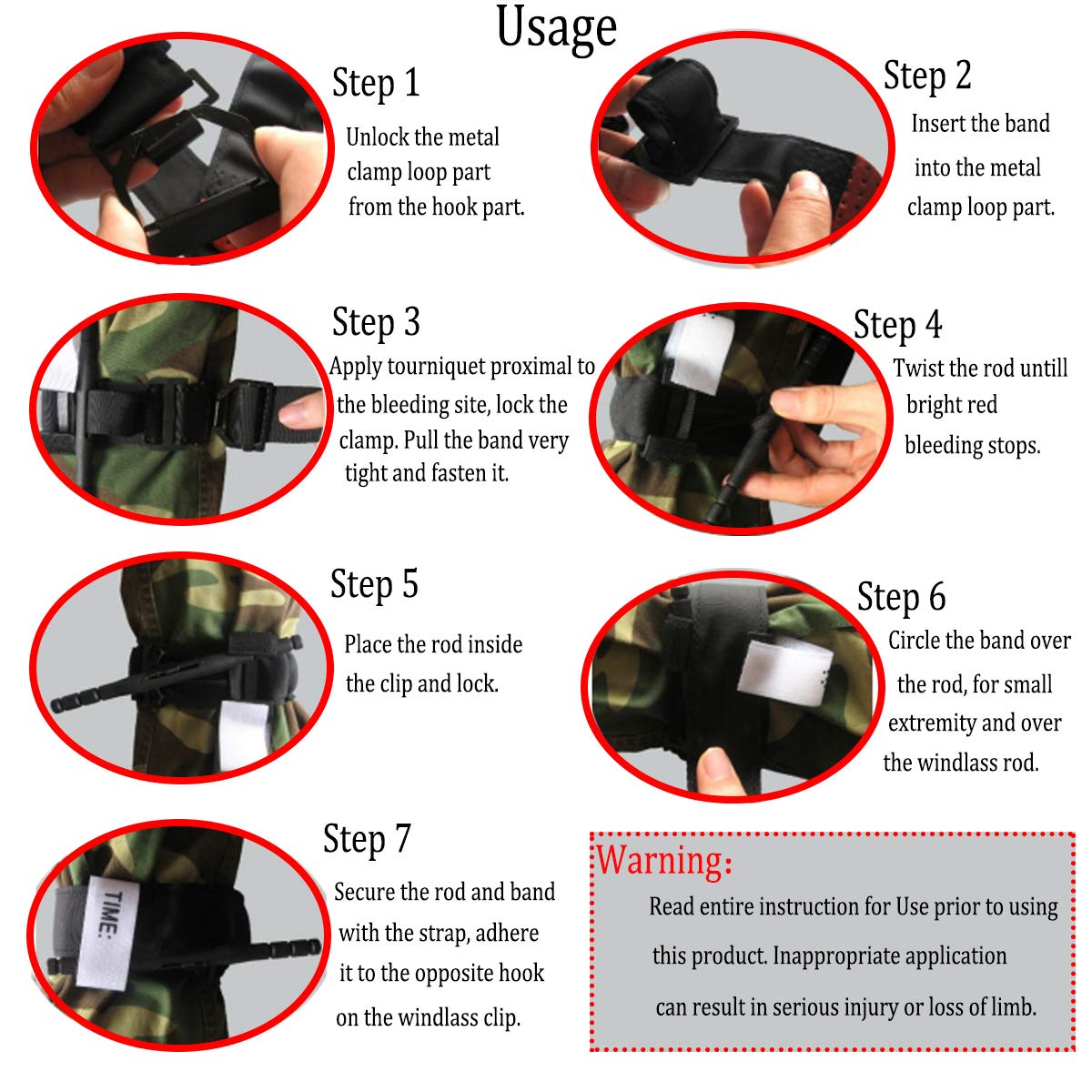 Usage

Step 1
Unlock the metal clamp loop part from the hook part.

Step 2
Insert the band into the metal clamp loop part.

Step 3
Apply tourniquet proximal to the bleeding site, lock the clamp. Pull the band very tight and fasten it.

Step 4
Twist the rod untill bright red bleeding stops.

Step 5
Place the rod inside the clip and lock.

Step 6
Circle the band over the rod, for small extremity and over the windlass rod.

Step 7
Secure the rod and band with the strap, adhere it to the opposite hook on the windlass clip.

TIME:

Warning:
Read entire instruction for Use prior to using this product. Inappropriate application can result in serious injury or loss of limb.