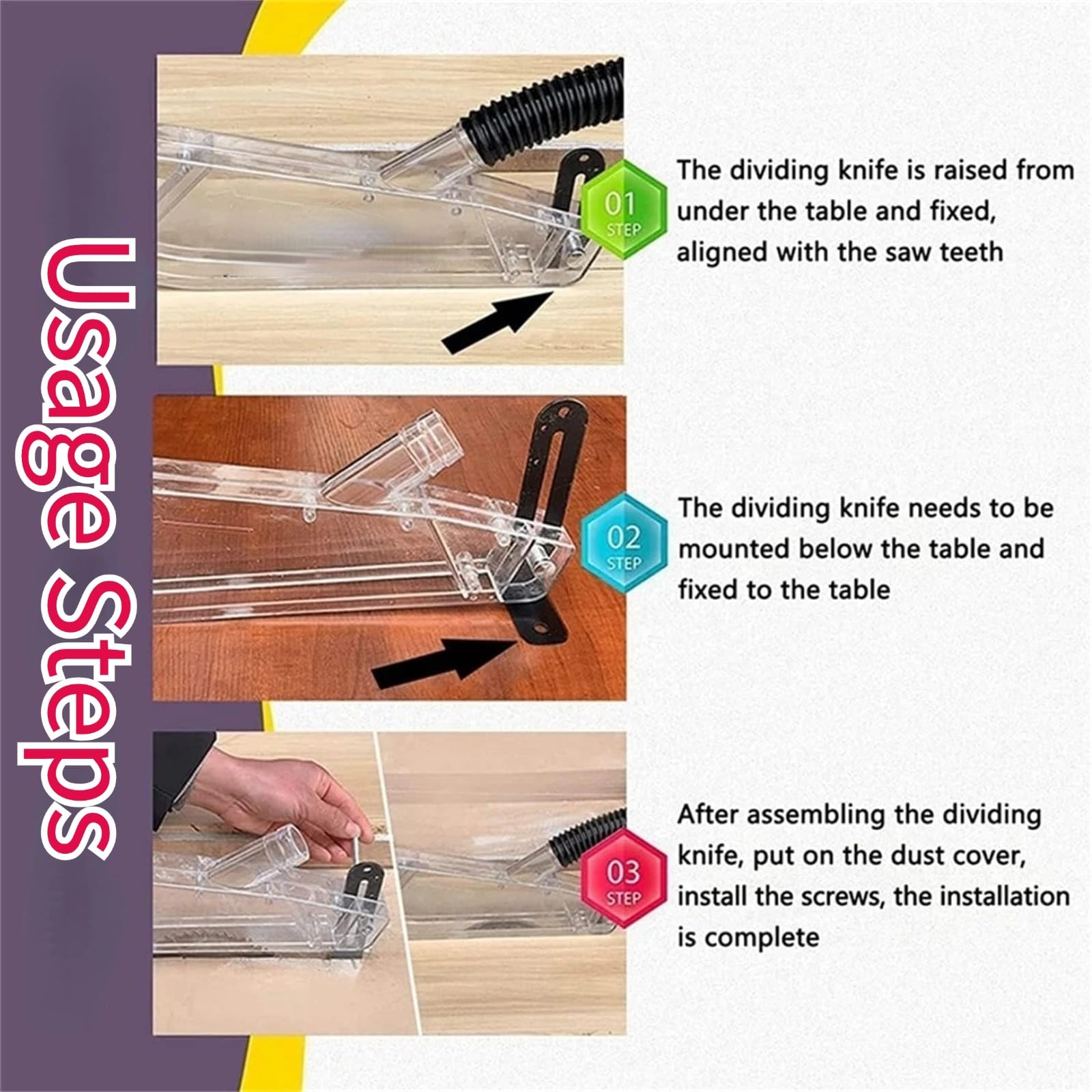 Usage Steps

01
STEP

The dividing knife is raised from under the table and fixed, aligned with the saw teeth

02
STEP

The dividing knife needs to be mounted below the table and fixed to the table

03
STEP

After assembling the dividing knife, put on the dust cover, install the screws, the installation is complete