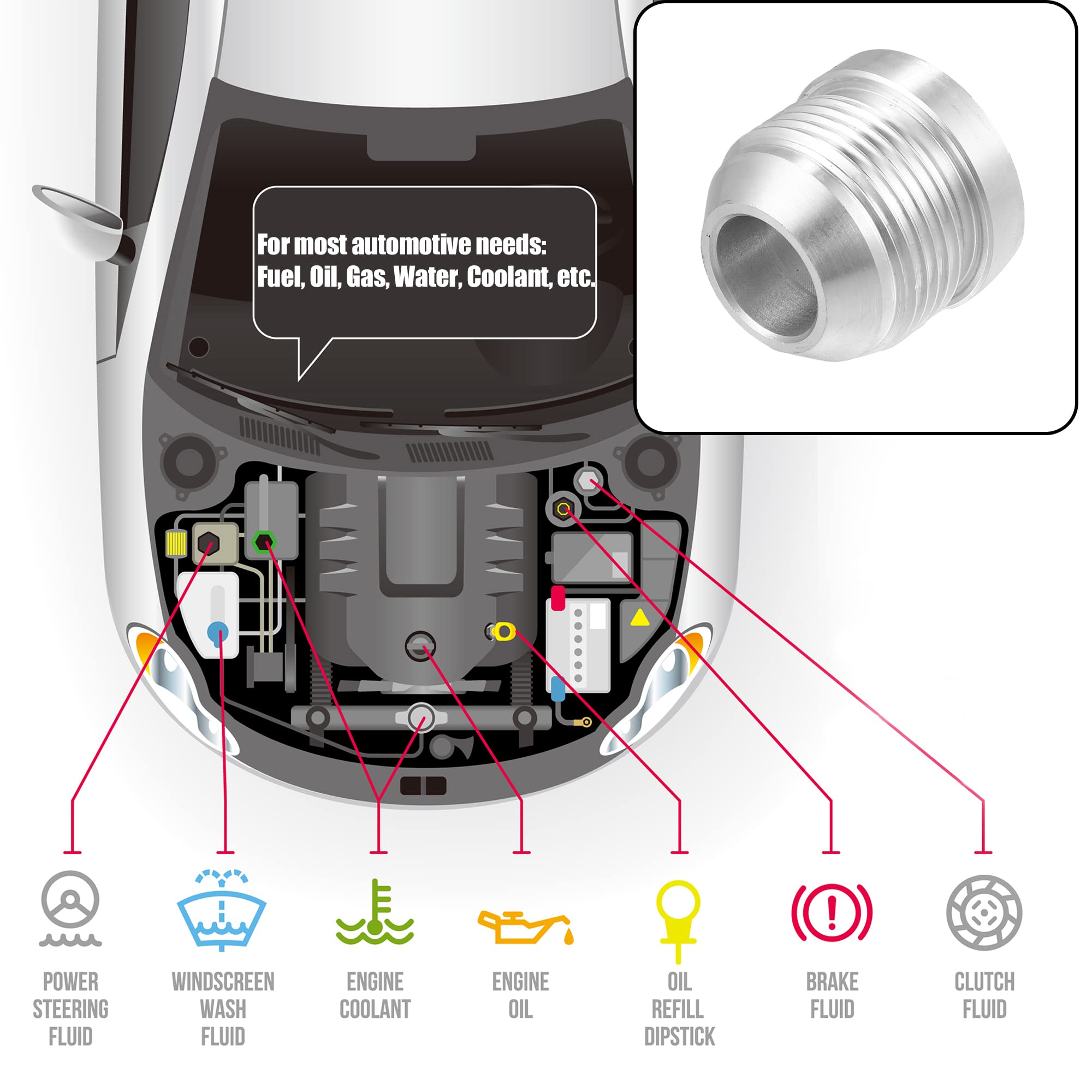 For most automotive needs:
Fuel, Oil, Gas, Water, Coolant, etc.

POWER STEERING FLUID

WINDSCREEN WASH FLUID

ENGINE COOLANT

ENGINE OIL

OIL REFILL DIPSTICK

BRAKE FLUID

CLUTCH FLUID