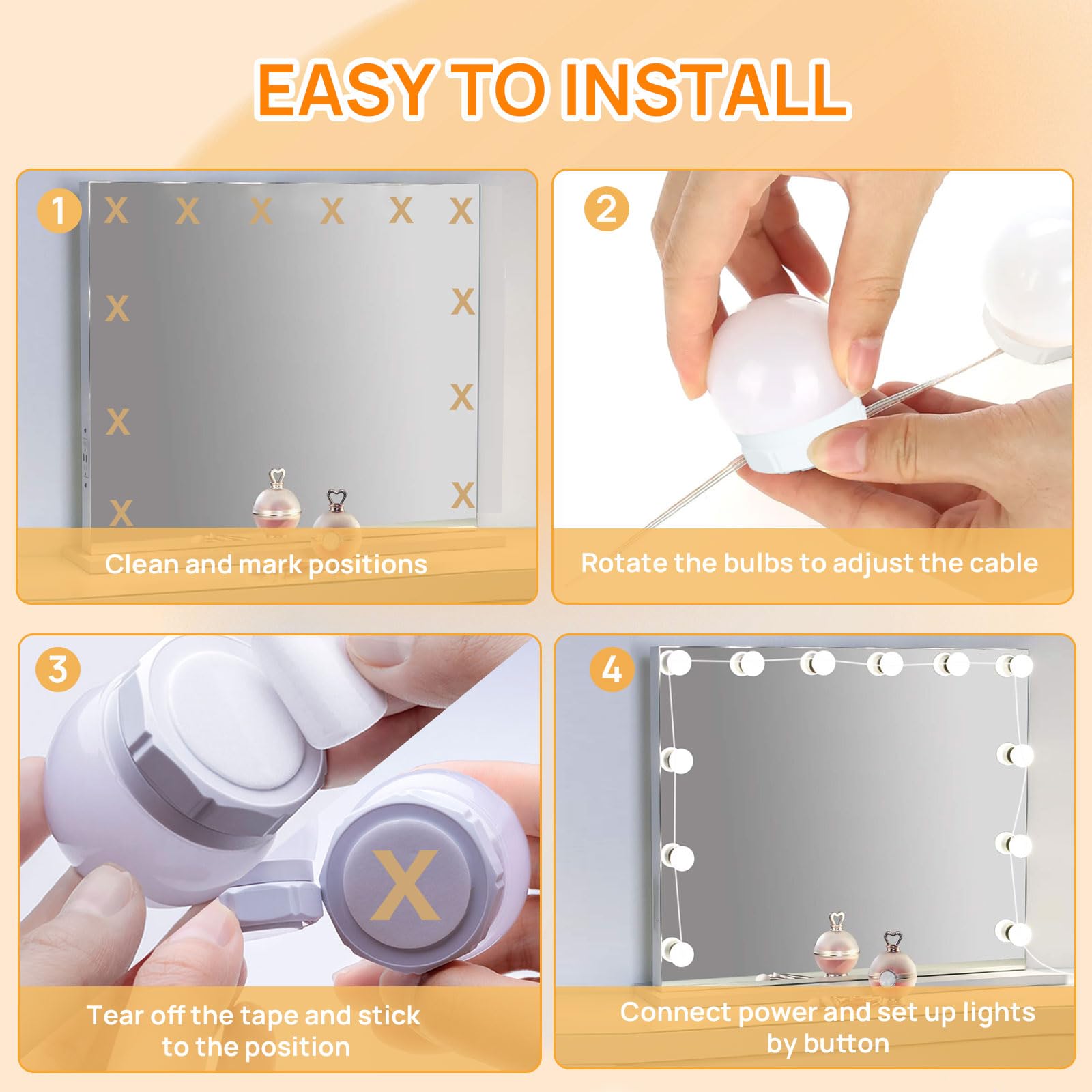 EASY TO INSTALL

1

X X X X X X
X X
X X
X X

Clean and mark positions

2

Rotate the bulbs to adjust the cable

3

X

Tear off the tape and stick to the position

4

Connect power and set up lights by button