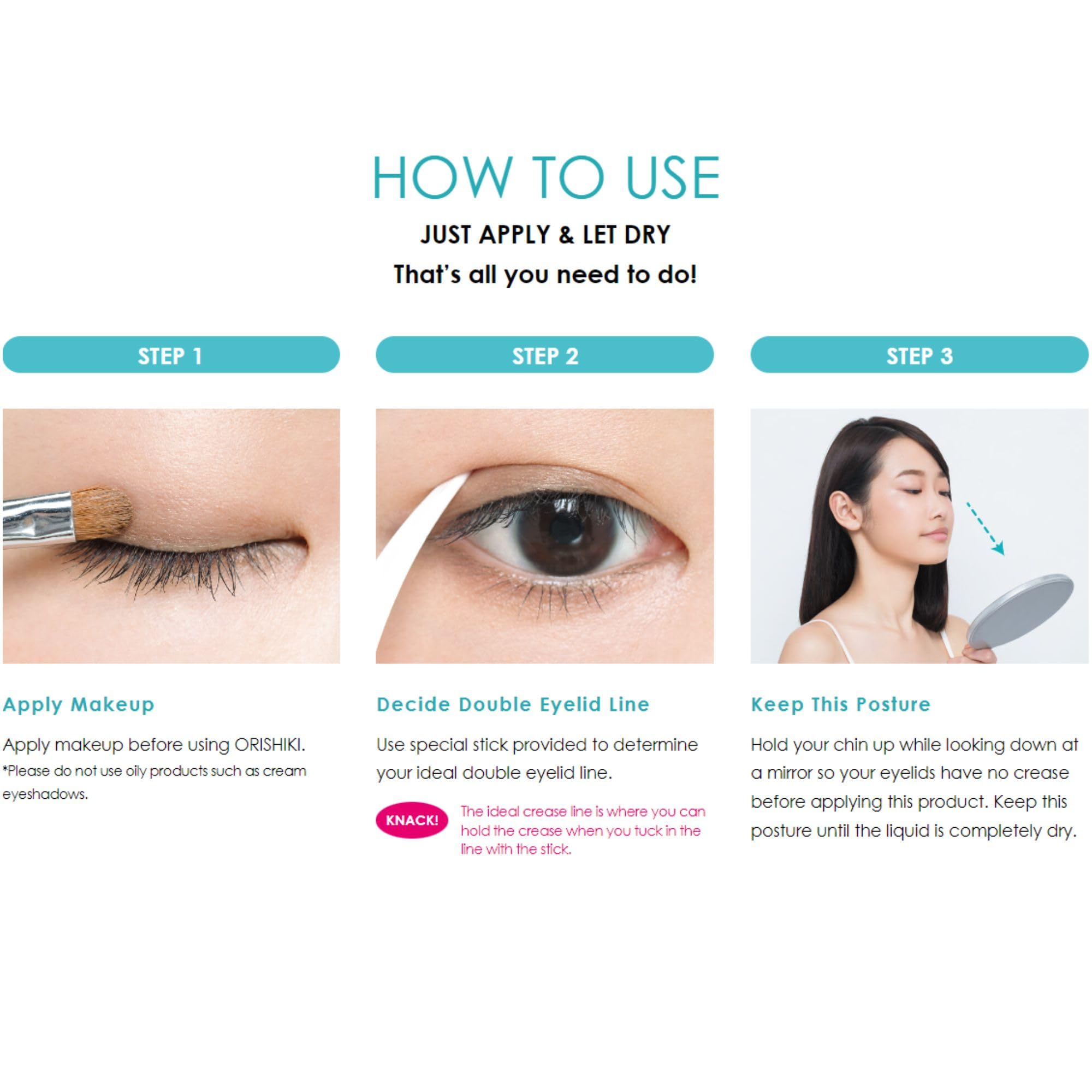 HOW TO USE

JUST APPLY & LET DRY

That's all you need to do!

STEP 1

Apply Makeup

Apply makeup before using ORISHIKI.
*Please do not use oily products such as cream eyeshadows.

STEP 2

Decide Double Eyelid Line

Use special stick provided to determine your ideal double eyelid line.

KNACK!

The ideal crease line is where you can hold the crease when you tuck in the line with the stick.

STEP 3

Keep This Posture

Hold your chin up while looking down at a mirror so your eyelids have no crease before applying this product. Keep this posture until the liquid is completely dry.