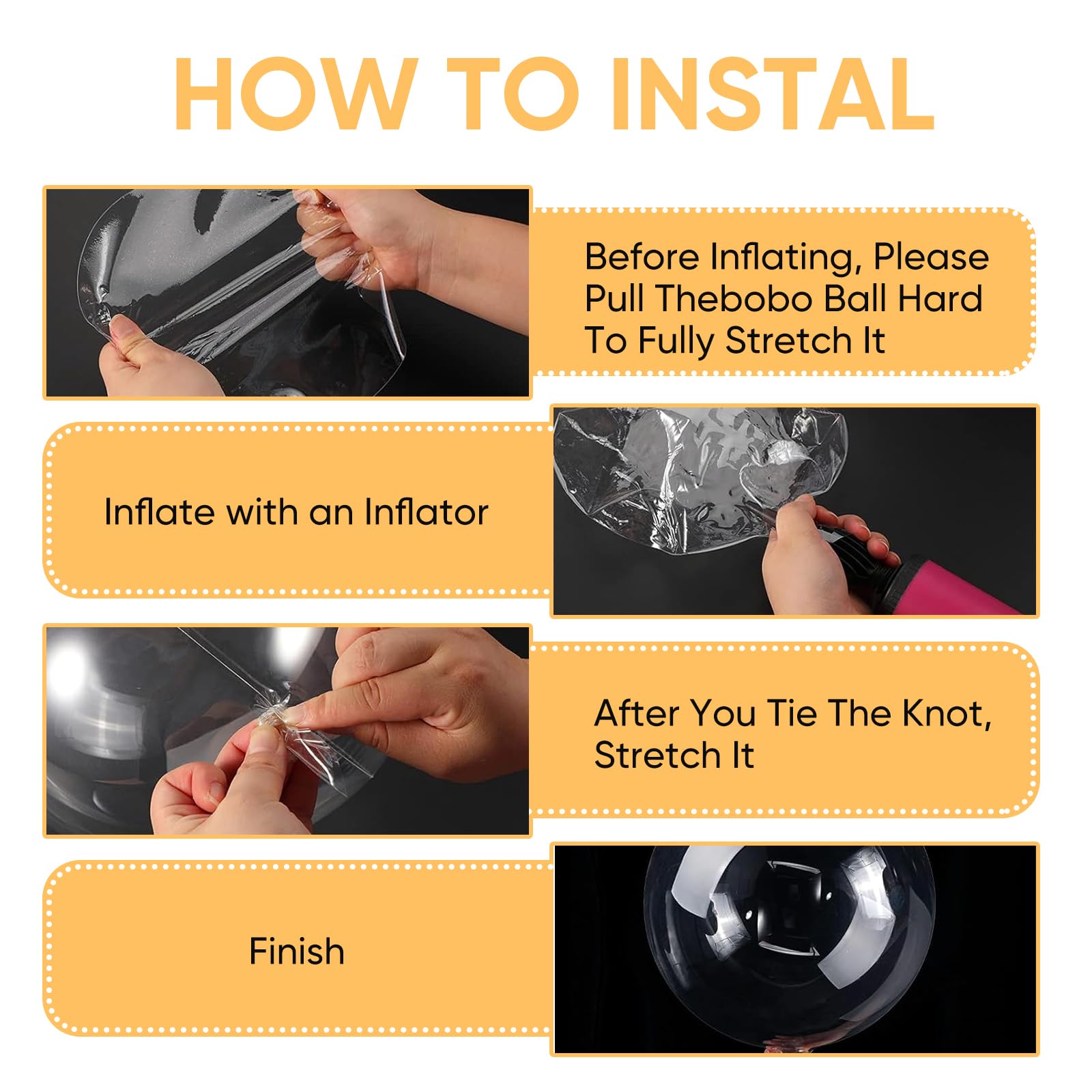 HOW TO INSTAL

Before Inflating, Please Pull Thebobo Ball Hard To Fully Stretch It

Inflate with an Inflator

After You Tie The Knot, Stretch It

Finish