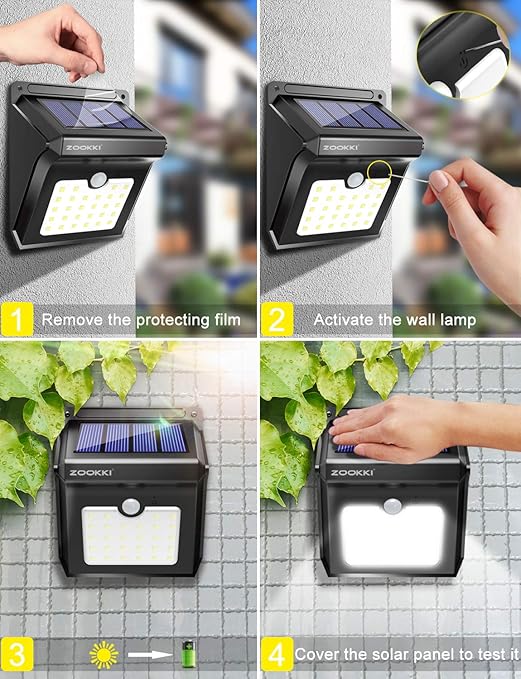 ZOOKKI

1 Remove the protecting film

ZOOKKI

2 Activate the wall lamp

ZOOKKI

3

ZOOKKI

4 Cover the solar panel to test it