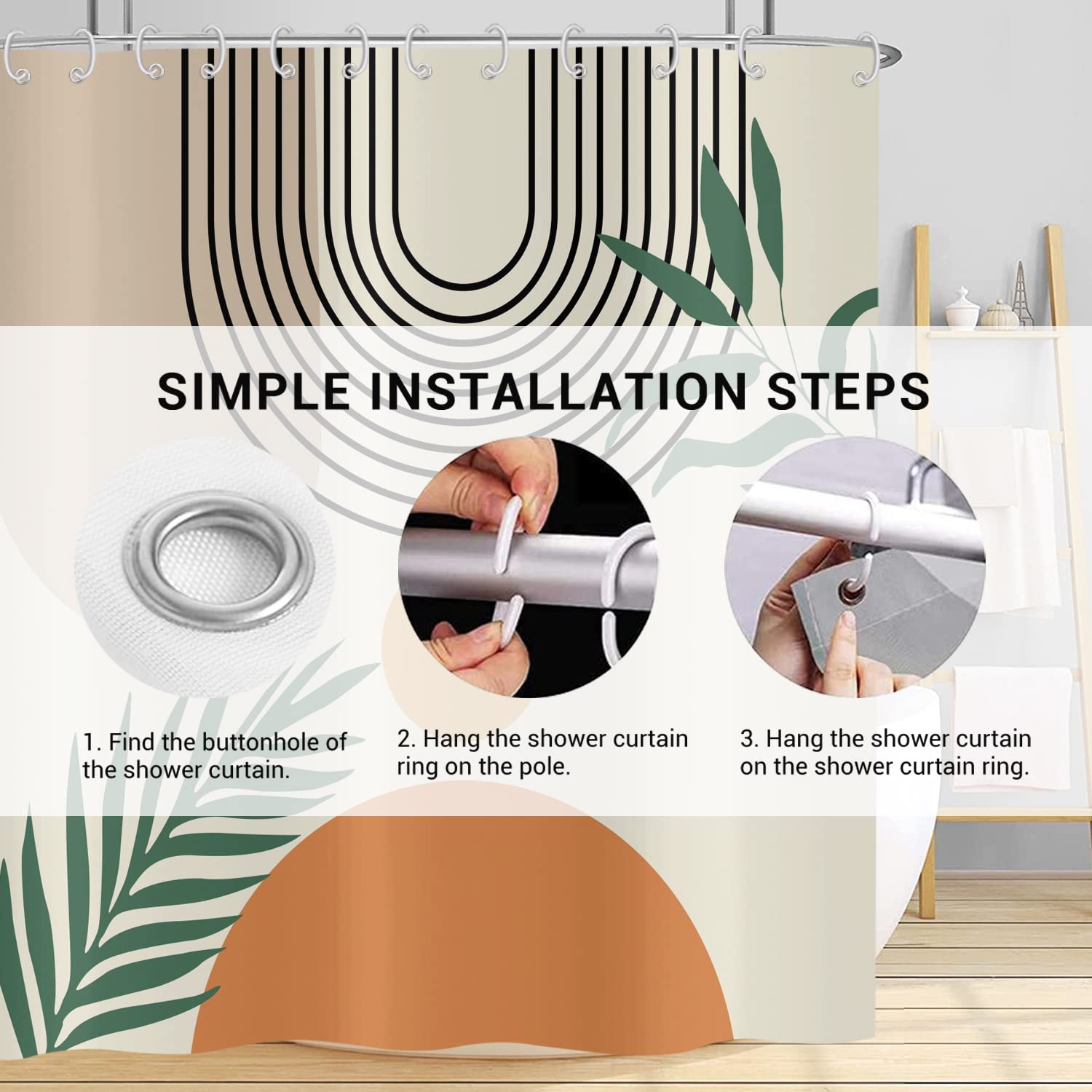 SIMPLE INSTALLATION STEPS

1. Find the buttonhole of the shower curtain.

2. Hang the shower curtain ring on the pole.

3. Hang the shower curtain on the shower curtain ring.