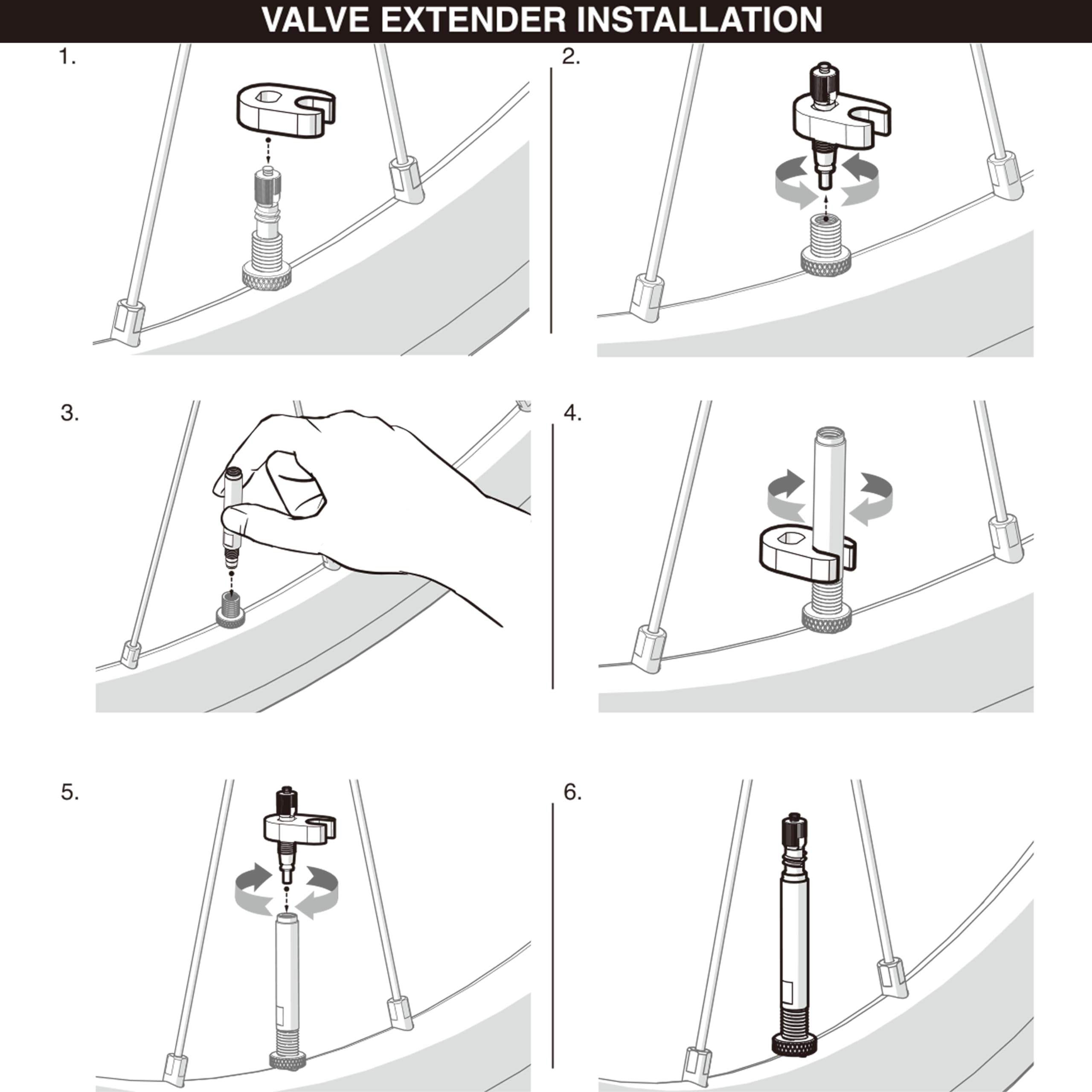 VALVE EXTENDER INSTALLATION

1.

2.

3.

4.

5.

6.