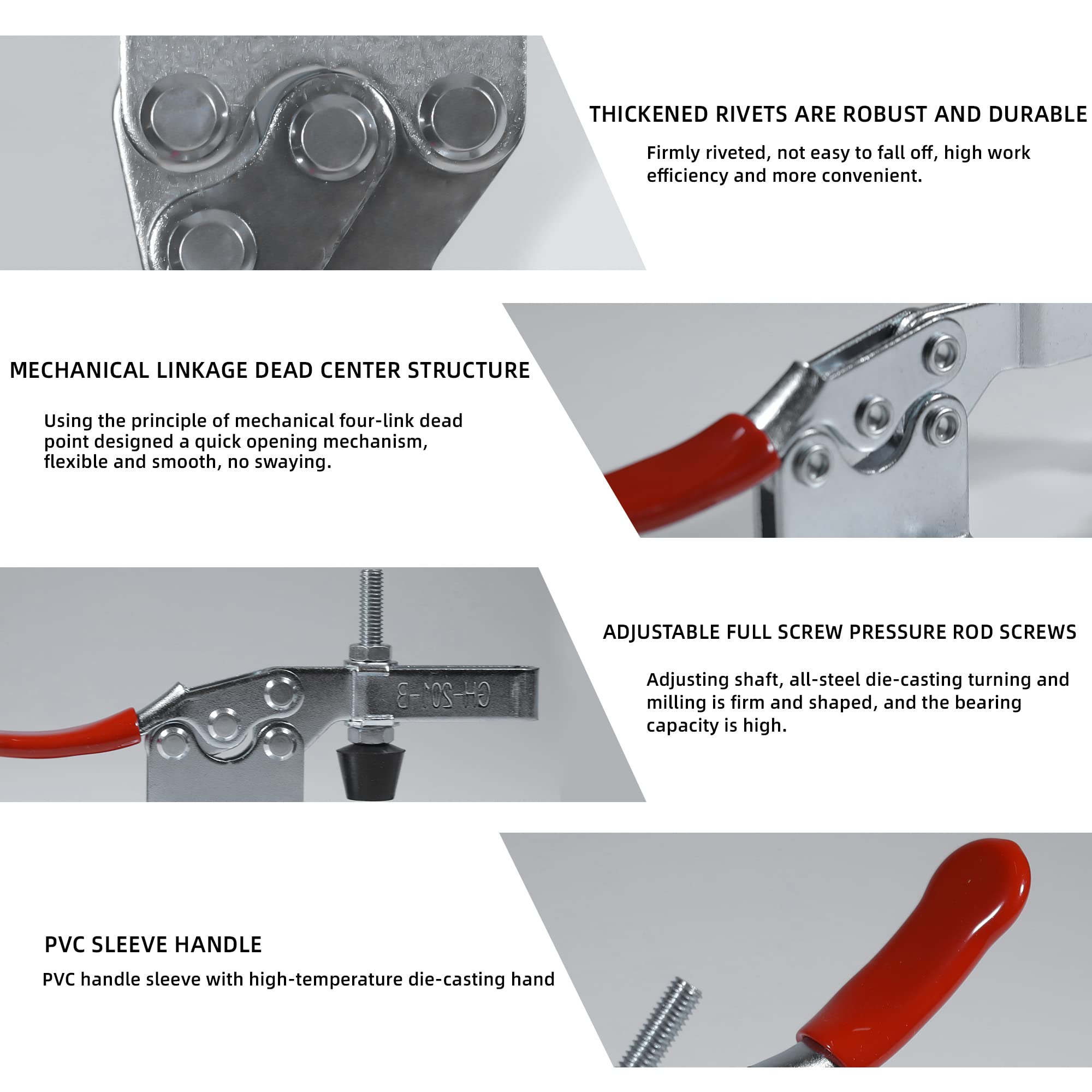 THICKENED RIVETS ARE ROBUST AND DURABLE

Firmly riveted, not easy to fall off, high work efficiency and more convenient.

MECHANICAL LINKAGE DEAD CENTER STRUCTURE

Using the principle of mechanical four-link dead point designed a quick opening mechanism, flexible and smooth, no swaying.

GH-201-B

ADJUSTABLE FULL SCREW PRESSURE ROD SCREWS

Adjusting shaft, all-steel die-casting turning and milling is firm and shaped, and the bearing capacity is high.

PVC SLEEVE HANDLE

PVC handle sleeve with high-temperature die-casting hand