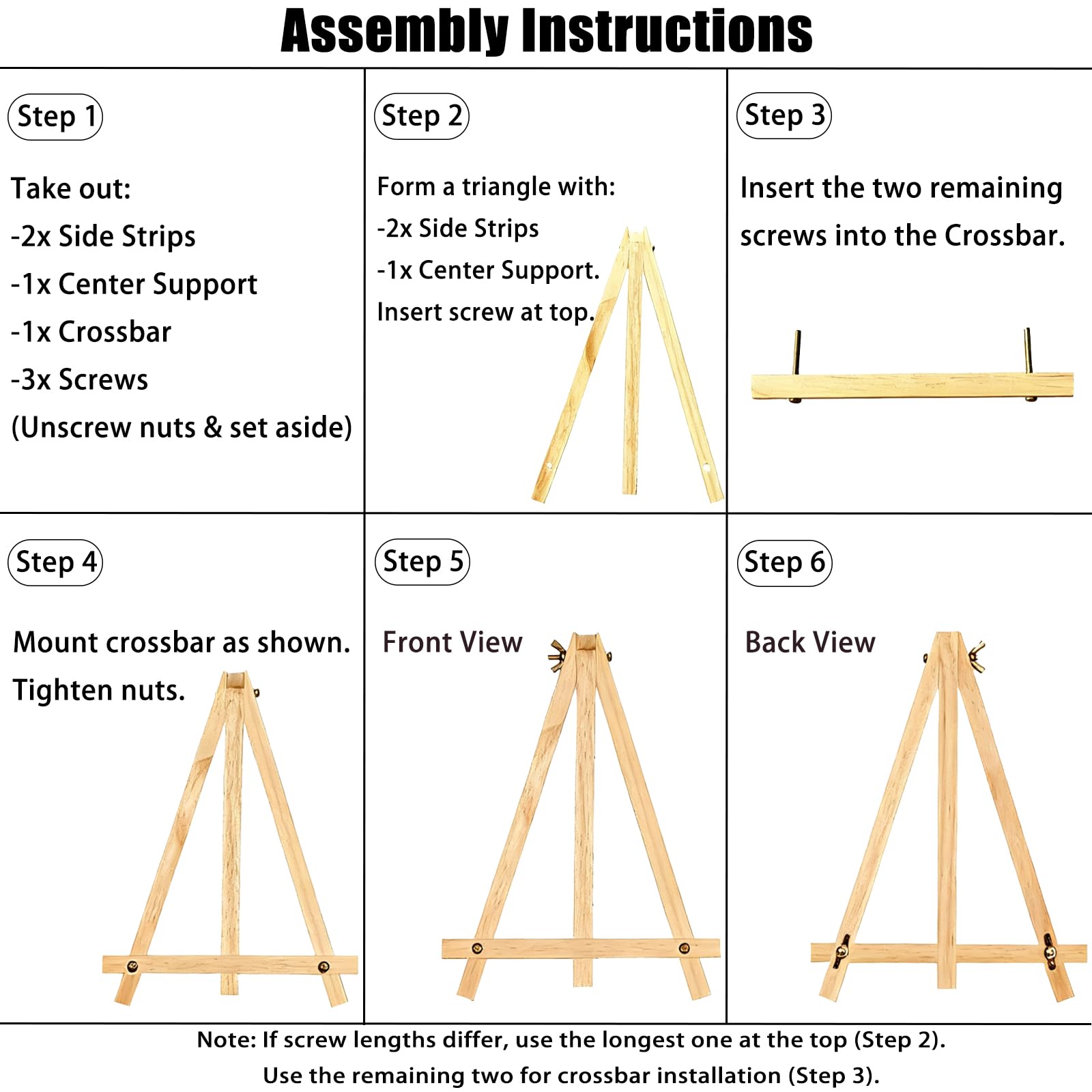 Assembly Instructions

Step 1

Take out:
-2x Side Strips
-1x Center Support
-1x Crossbar
-3x Screws
(Unscrew nuts & set aside)

Step 2

Form a triangle with:
-2x Side Strips
-1x Center Support.
Insert screw at top.

Step 3

Insert the two remaining screws into the Crossbar.

Step 4

Mount crossbar as shown.
Tighten nuts.

Step 5

Front View

Step 6

Back View

Note: If screw lengths differ, use the longest one at the top (Step 2).
Use the remaining two for crossbar installation (Step 3).