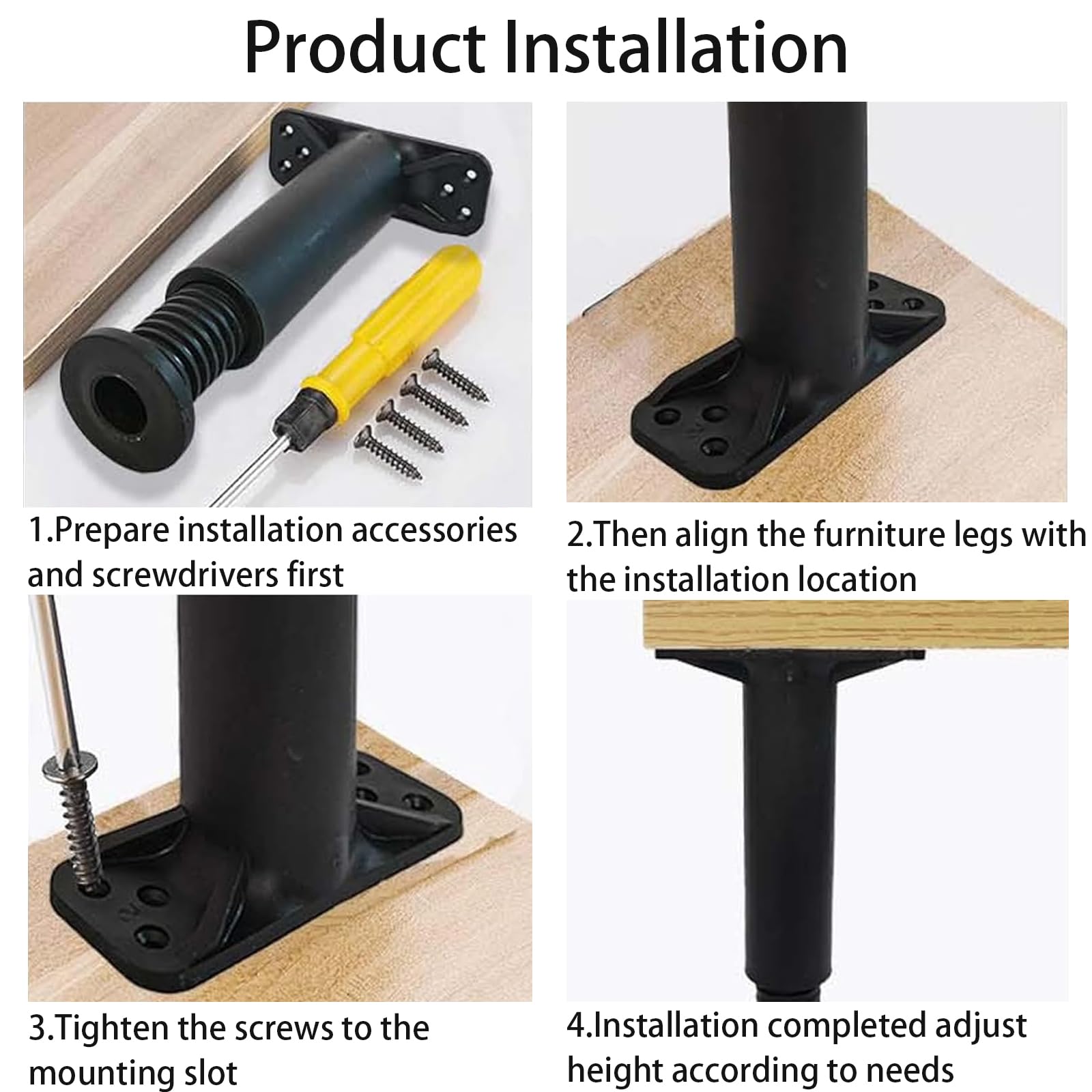 Product Installation

1.Prepare installation accessories and screwdrivers first

2.Then align the furniture legs with the installation location

3.Tighten the screws to the mounting slot

4.Installation completed adjust height according to needs