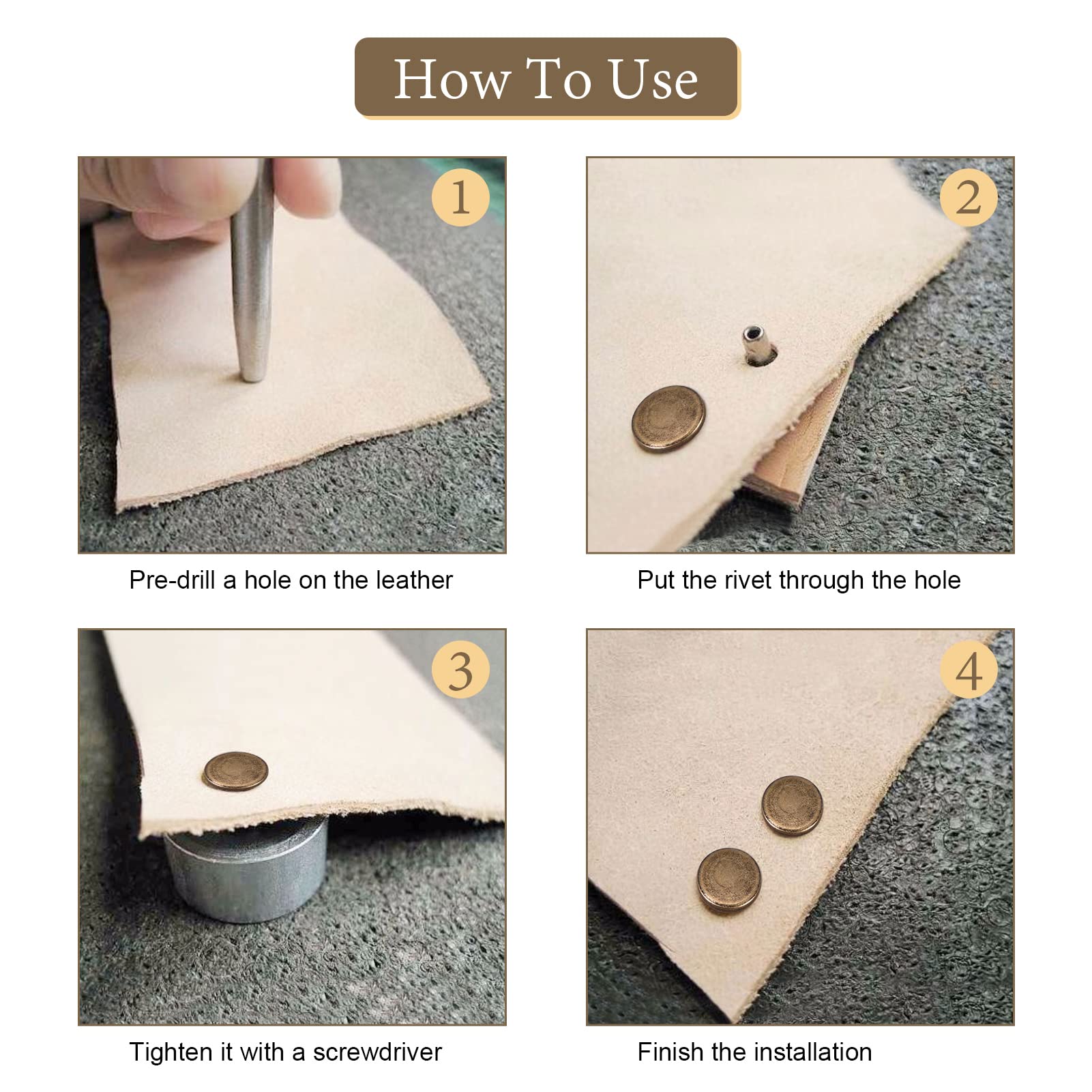 How To Use

1

Pre-drill a hole on the leather

2

Put the rivet through the hole

3

Tighten it with a screwdriver

4

Finish the installation