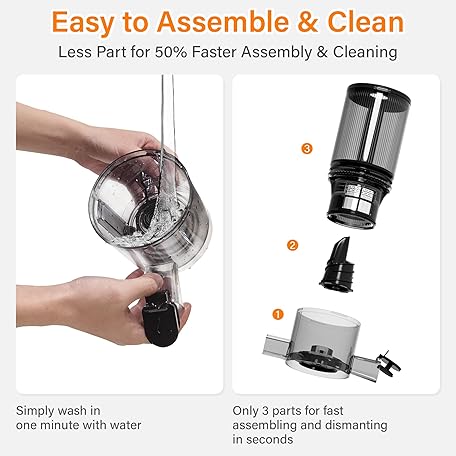 Easy to Assemble & Clean

Less Part for 50% Faster Assembly & Cleaning

3

2

1

Simply wash in one minute with water

Only 3 parts for fast assembling and dismanting in seconds