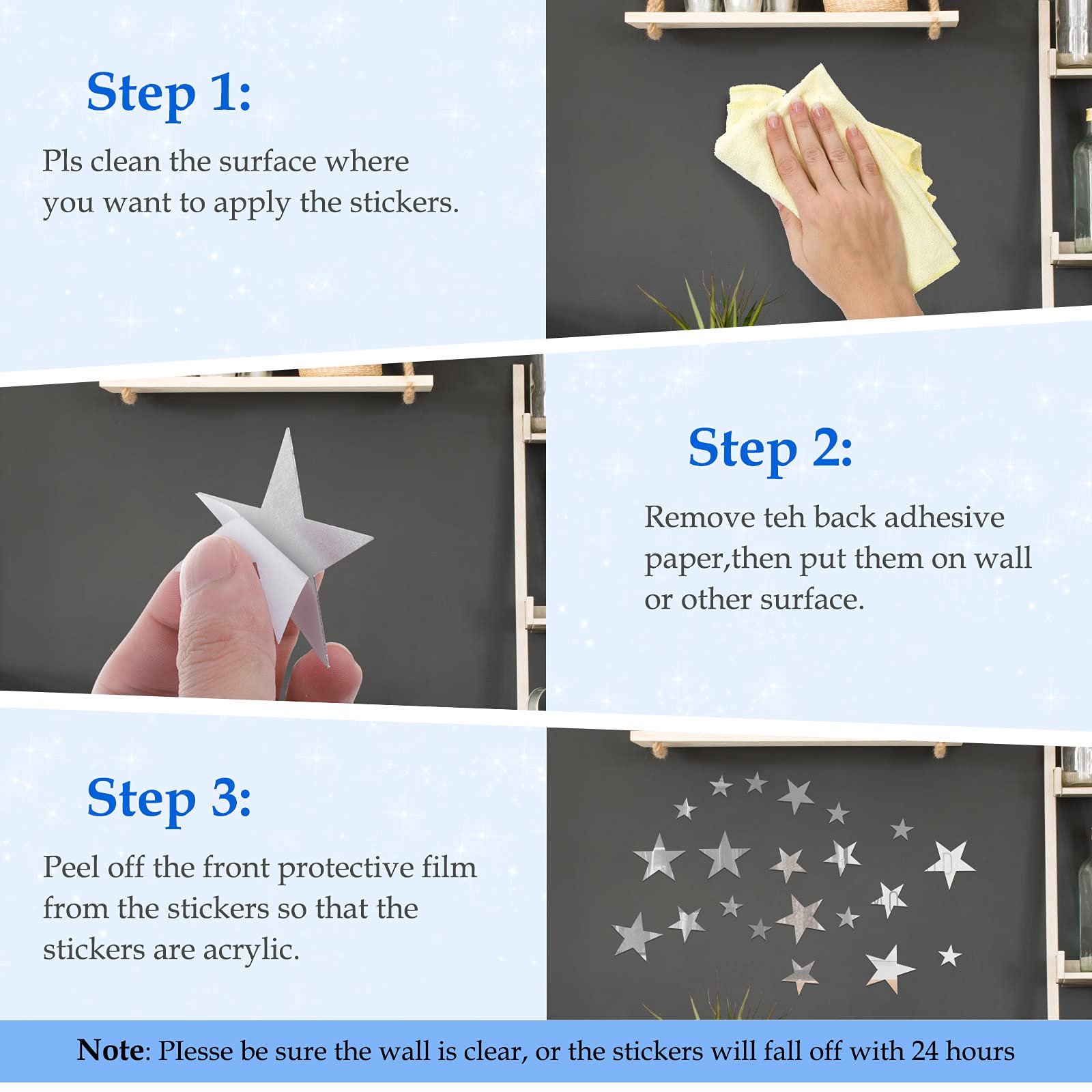 Step 1:

Pls clean the surface where you want to apply the stickers.

Step 2:

Remove teh back adhesive paper,then put them on wall or other surface.

Step 3:

Peel off the front protective film from the stickers so that the stickers are acrylic.

Note: Plesse be sure the wall is clear, or the stickers will fall off with 24 hours