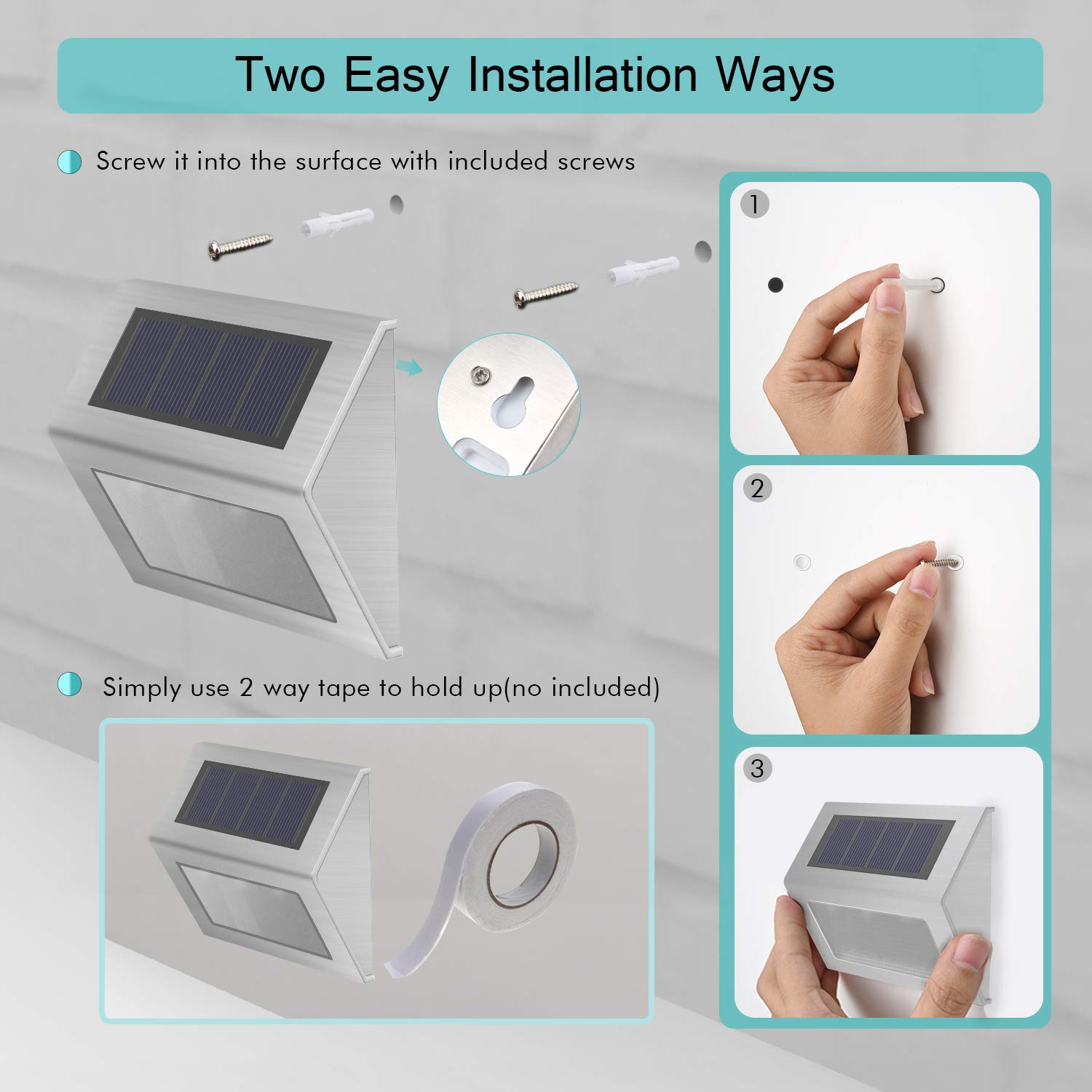 Two Easy Installation Ways

Screw it into the surface with included screws

1

2

3

Simply use 2 way tape to hold up(no included)