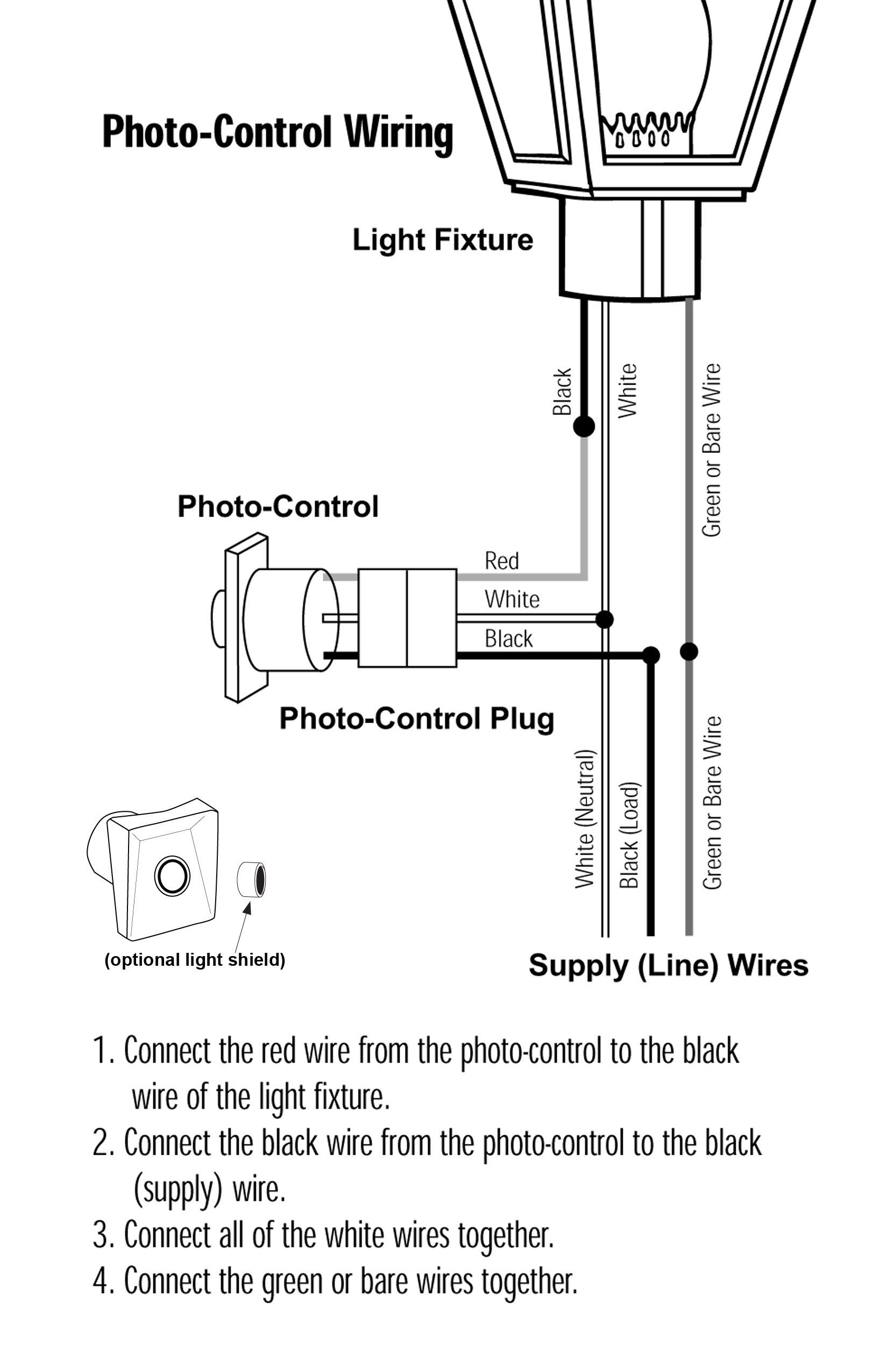 Photo-Control Wiring

Light Fixture

Black

White

Green or Bare Wire

Photo-Control

Red

White

Black

Photo-Control Plug

White (Neutral)

Black (Load)

Green or Bare Wire

(optional light shield)

Supply (Line) Wires

1. Connect the red wire from the photo-control to the black wire of the light fixture.
2. Connect the black wire from the photo-control to the black (supply) wire.
3. Connect all of the white wires together.
4. Connect the green or bare wires together.