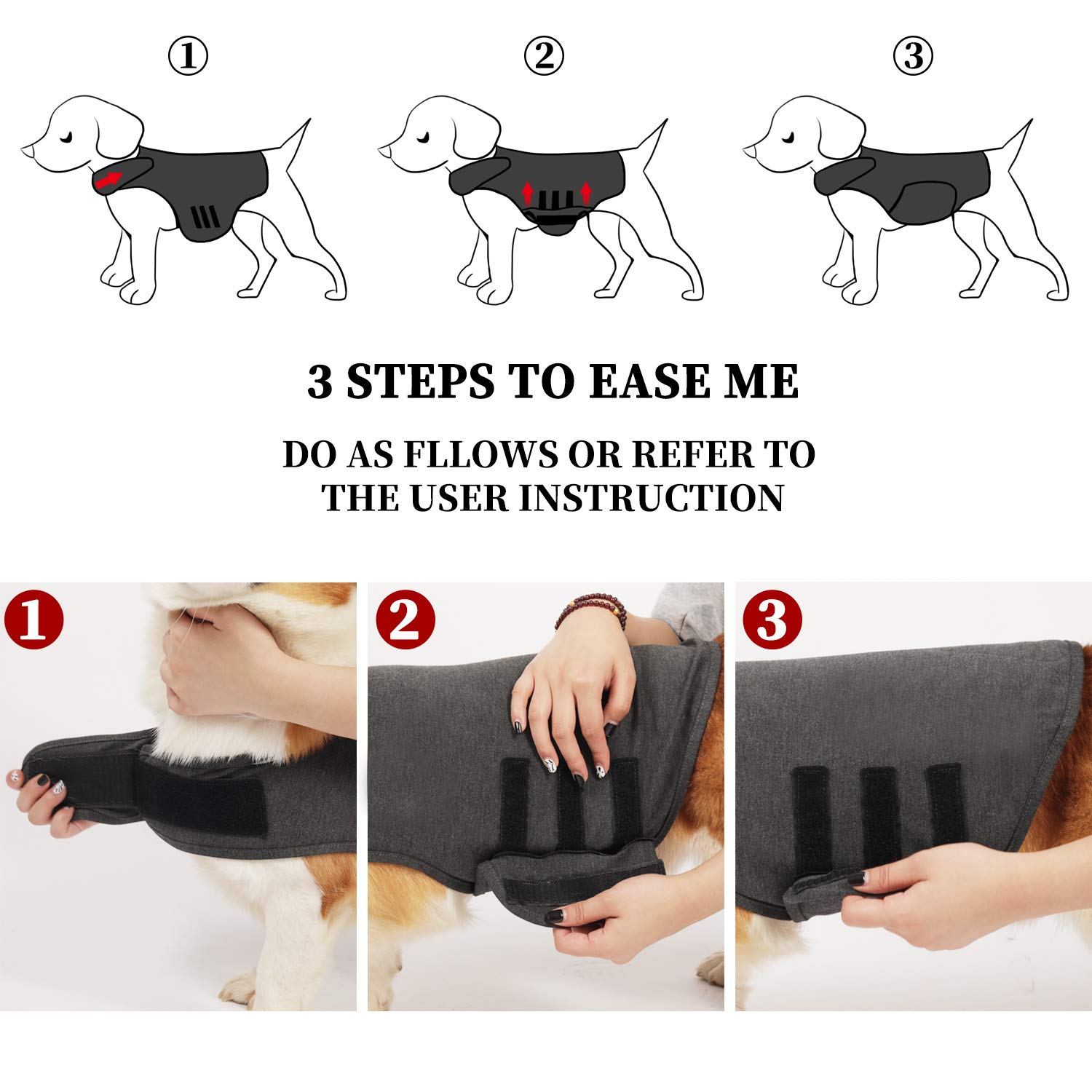 ① ② ③

3 STEPS TO EASE ME

DO AS FLLOWS OR REFER TO THE USER INSTRUCTION

1 2 3