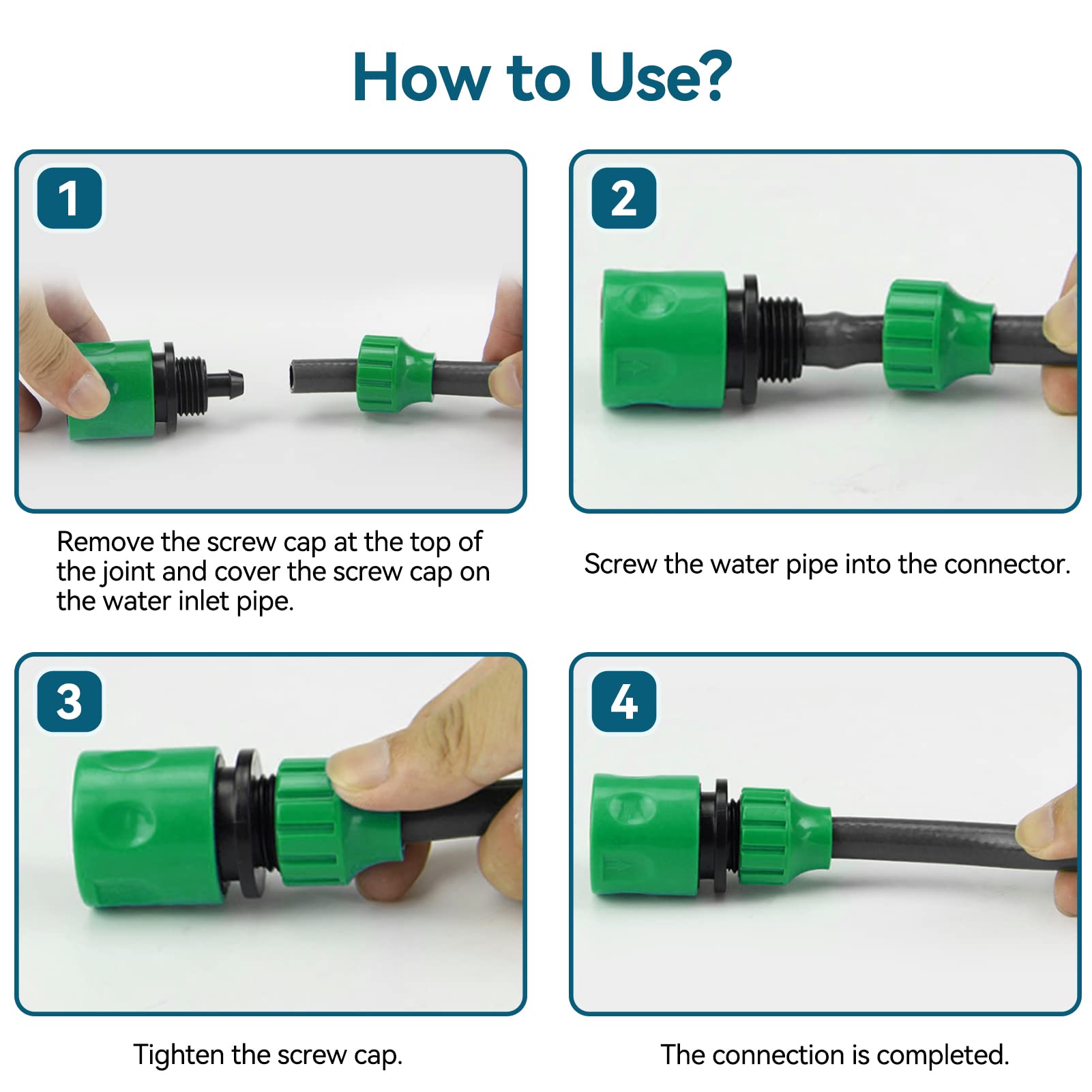 How to Use?

1

Remove the screw cap at the top of the joint and cover the screw cap on the water inlet pipe.

2

Screw the water pipe into the connector.

3

Tighten the screw cap.

4

The connection is completed.