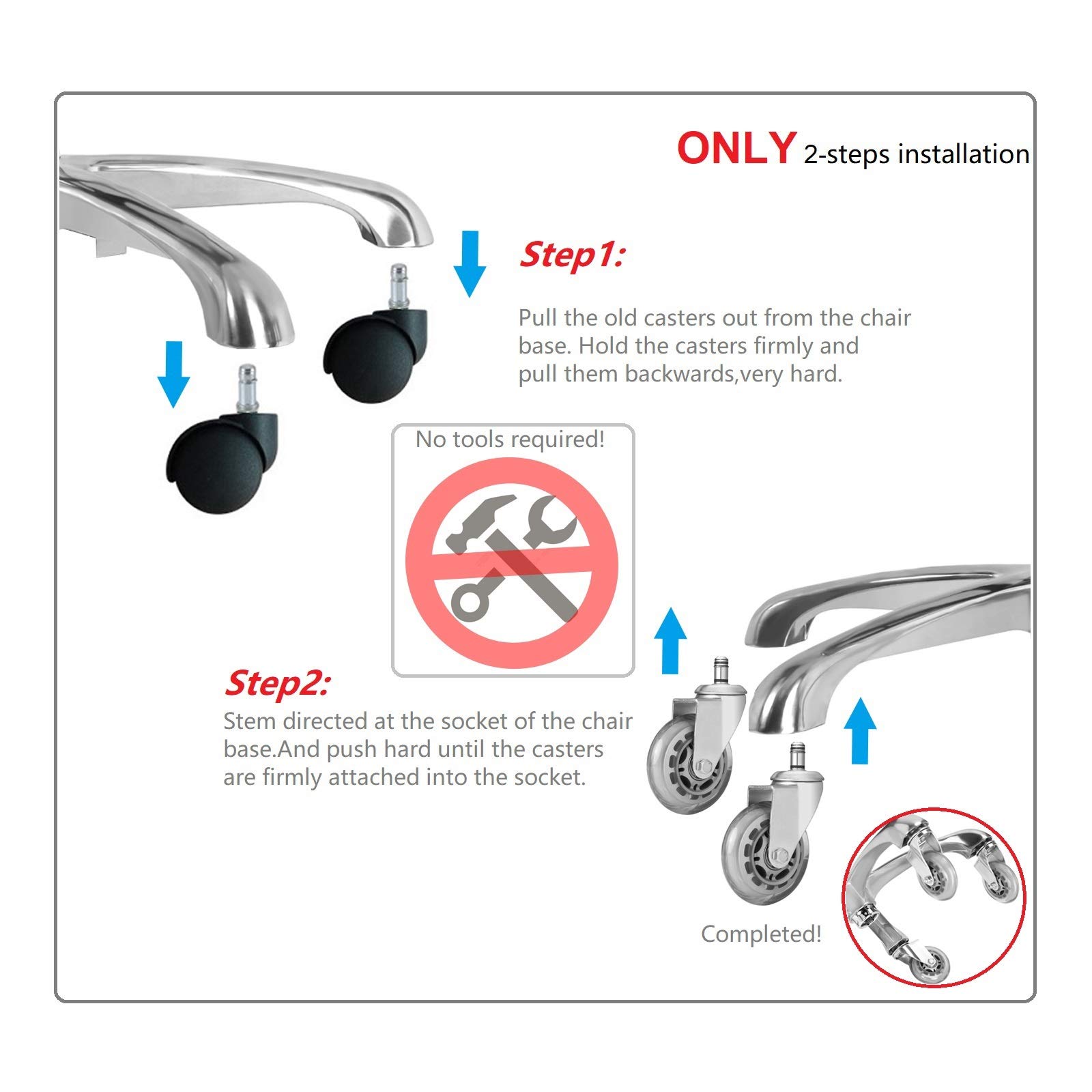 ONLY 2-steps installation

Step1:

Pull the old casters out from the chair base. Hold the casters firmly and pull them backwards,very hard.

No tools required!

Step2:

Stem directed at the socket of the chair base.And push hard until the casters are firmly attached into the socket.

Completed!