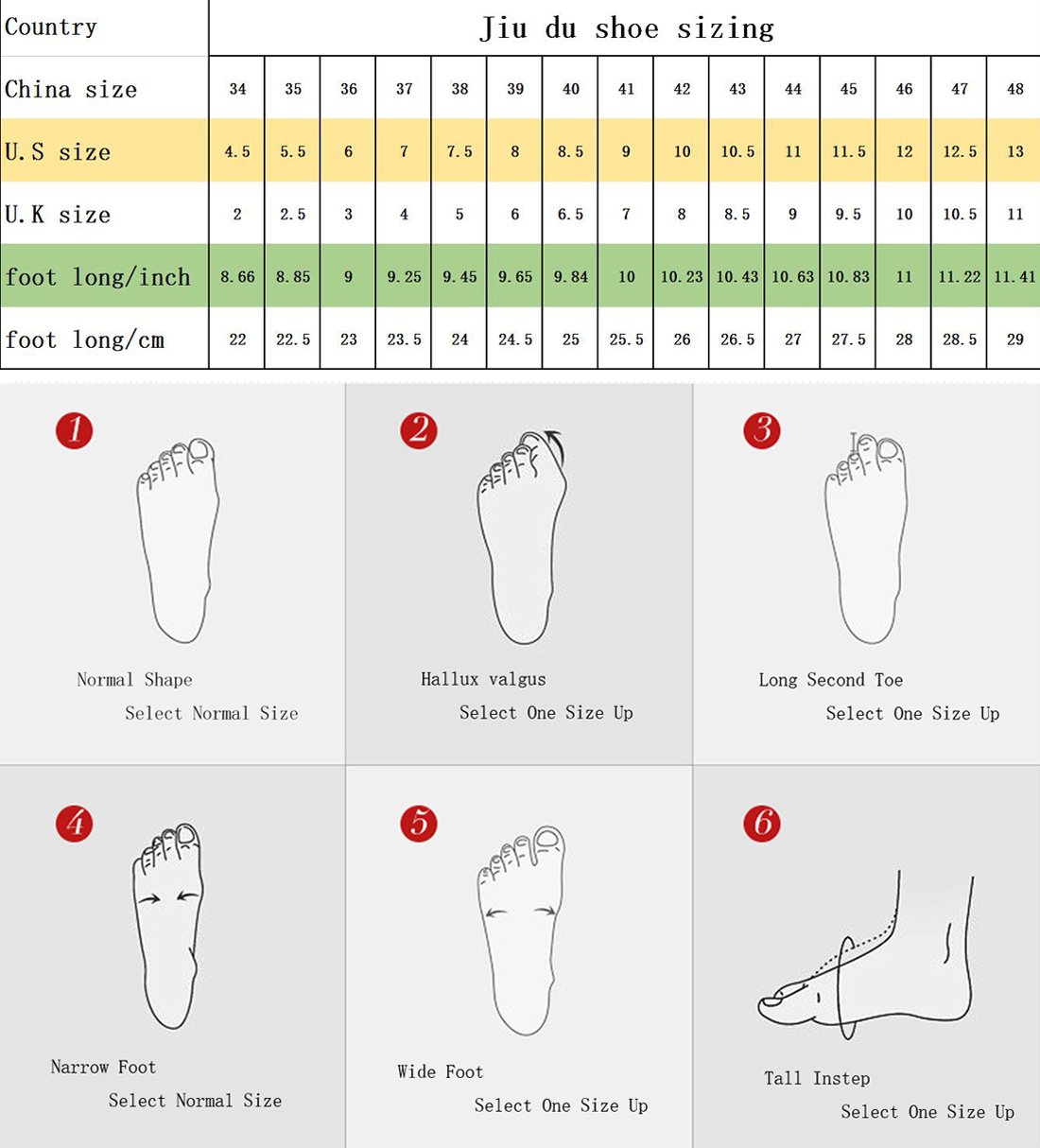 | Country | Jiu du shoe sizing | | | | | | | | | | | | | | |
|---|---|---|---|---|---|---|---|---|---|---|---|---|---|---|---|
| China size | 34 | 35 | 36 | 37 | 38 | 39 | 40 | 41 | 42 | 43 | 44 | 45 | 46 | 47 | 48 |
| U.S size | 4.5 | 5.5 | 6 | 7 | 7.5 | 8 | 8.5 | 9 | 10 | 10.5 | 11 | 11.5 | 12 | 12.5 | 13 |
| U.K size | 2 | 2.5 | 3 | 4 | 5 | 6 | 6.5 | 7 | 8 | 8.5 | 9 | 9.5 | 10 | 10.5 | 11 |
| foot long/inch | 8.66 | 8.85 | 9 | 9.25 | 9.45 | 9.65 | 9.84 | 10 | 10.23 | 10.43 | 10.63 | 10.83 | 11 | 11.22 | 11.41 |
| foot long/cm | 22 | 22.5 | 23 | 23.5 | 24 | 24.5 | 25 | 25.5 | 26 | 26.5 | 27 | 27.5 | 28 | 28.5 | 29 |

1
Normal Shape
Select Normal Size

2
Hallux valgus
Select One Size Up

3
Long Second Toe
Select One Size Up

4
Narrow Foot
Select Normal Size

5
Wide Foot
Select One Size Up

6
Tall Instep
Select One Size Up