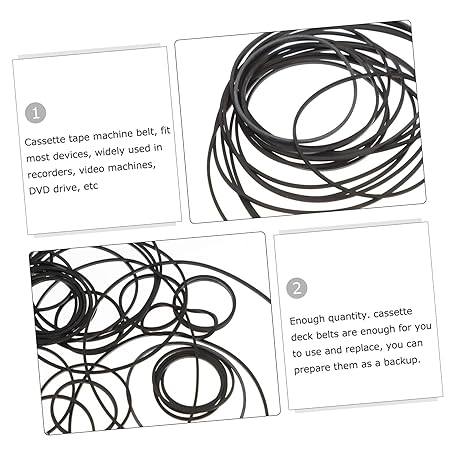 1

Cassette tape machine belt, fit most devices, widely used in recorders, video machines, DVD drive, etc

2

Enough quantity. cassette deck belts are enough for you to use and replace, you can prepare them as a backup.