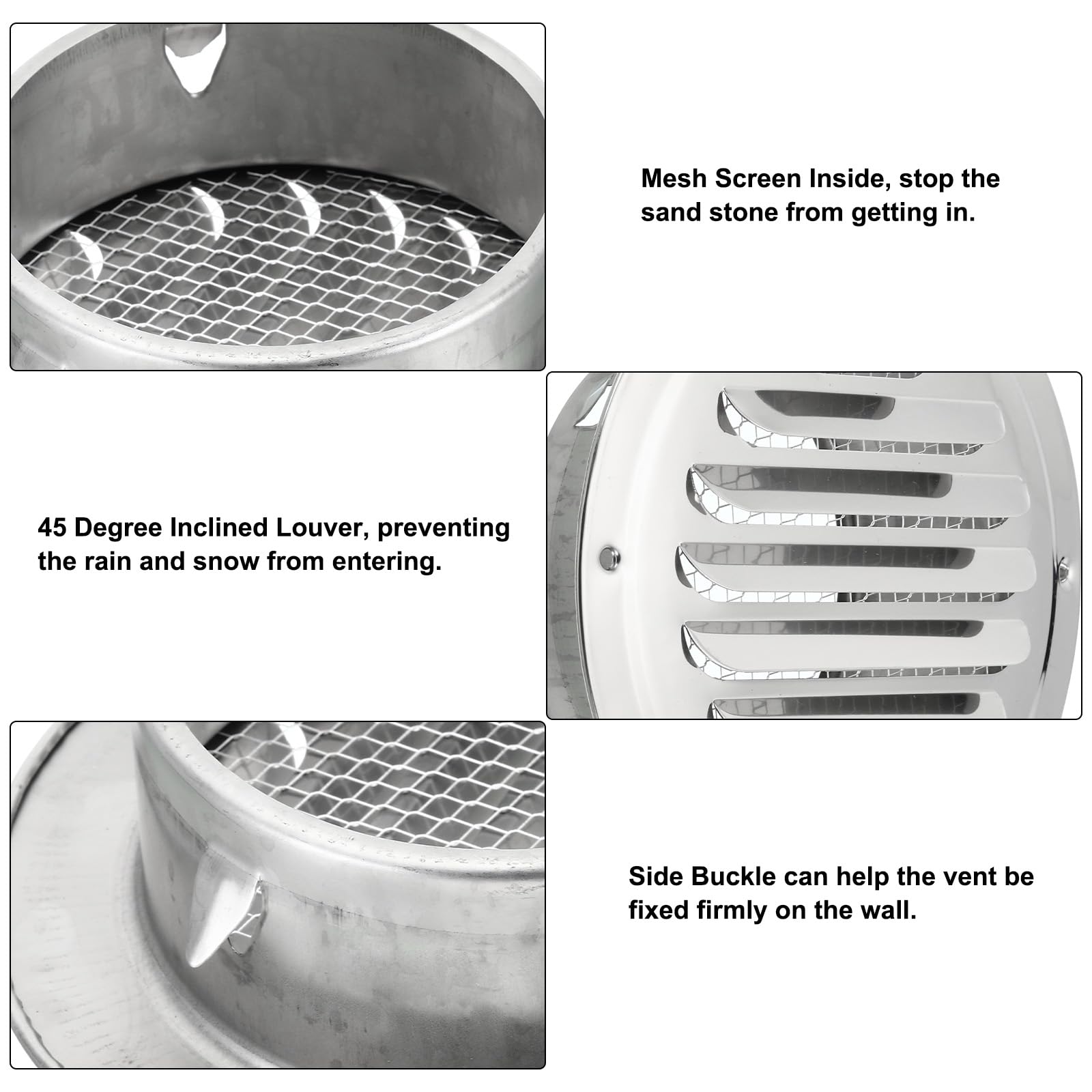 Mesh Screen Inside, stop the sand stone from getting in.

45 Degree Inclined Louver, preventing the rain and snow from entering.

Side Buckle can help the vent be fixed firmly on the wall.