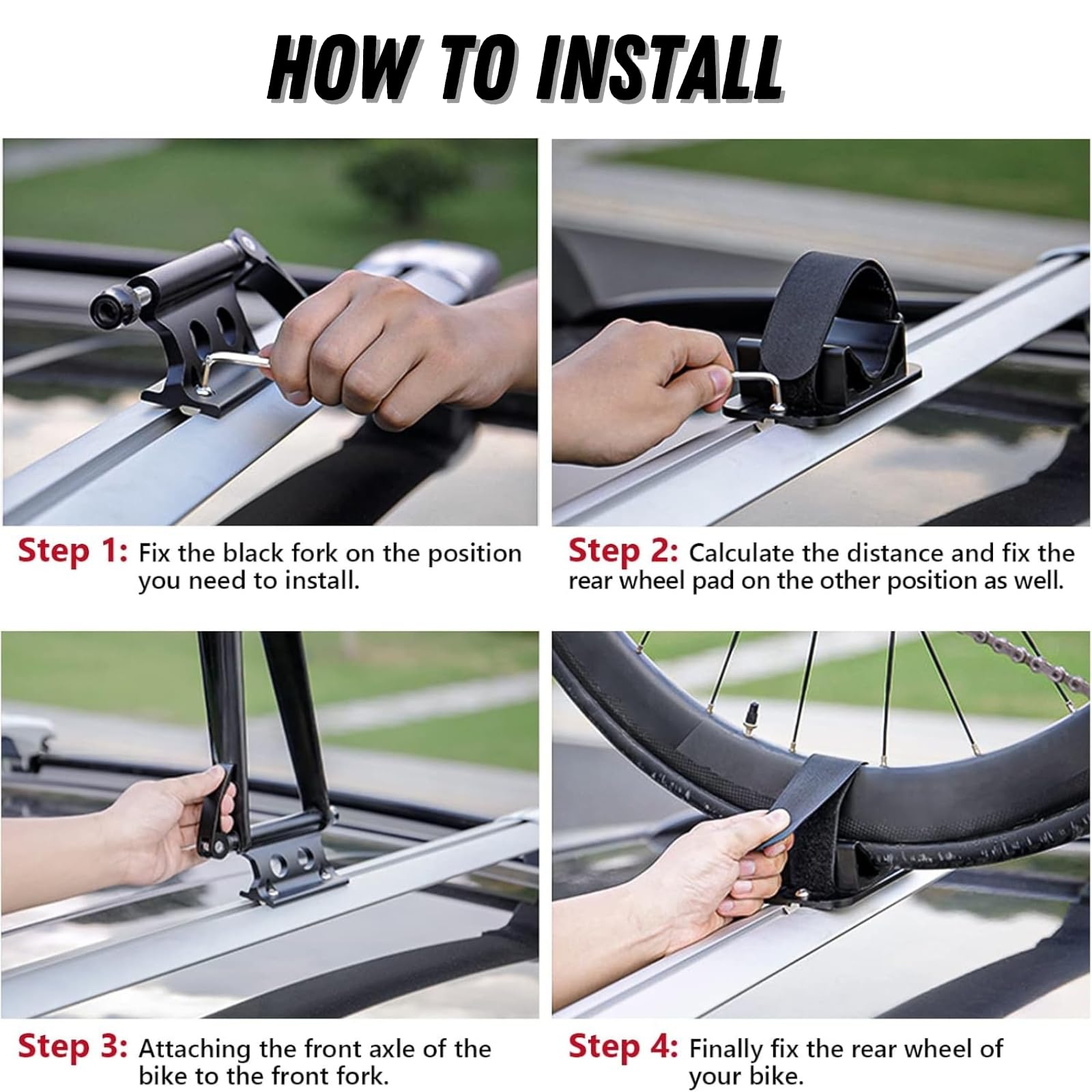 HOW TO INSTALL

Step 1: Fix the black fork on the position you need to install.

Step 2: Calculate the distance and fix the rear wheel pad on the other position as well.

Step 3: Attaching the front axle of the bike to the front fork.

Step 4: Finally fix the rear wheel of your bike.