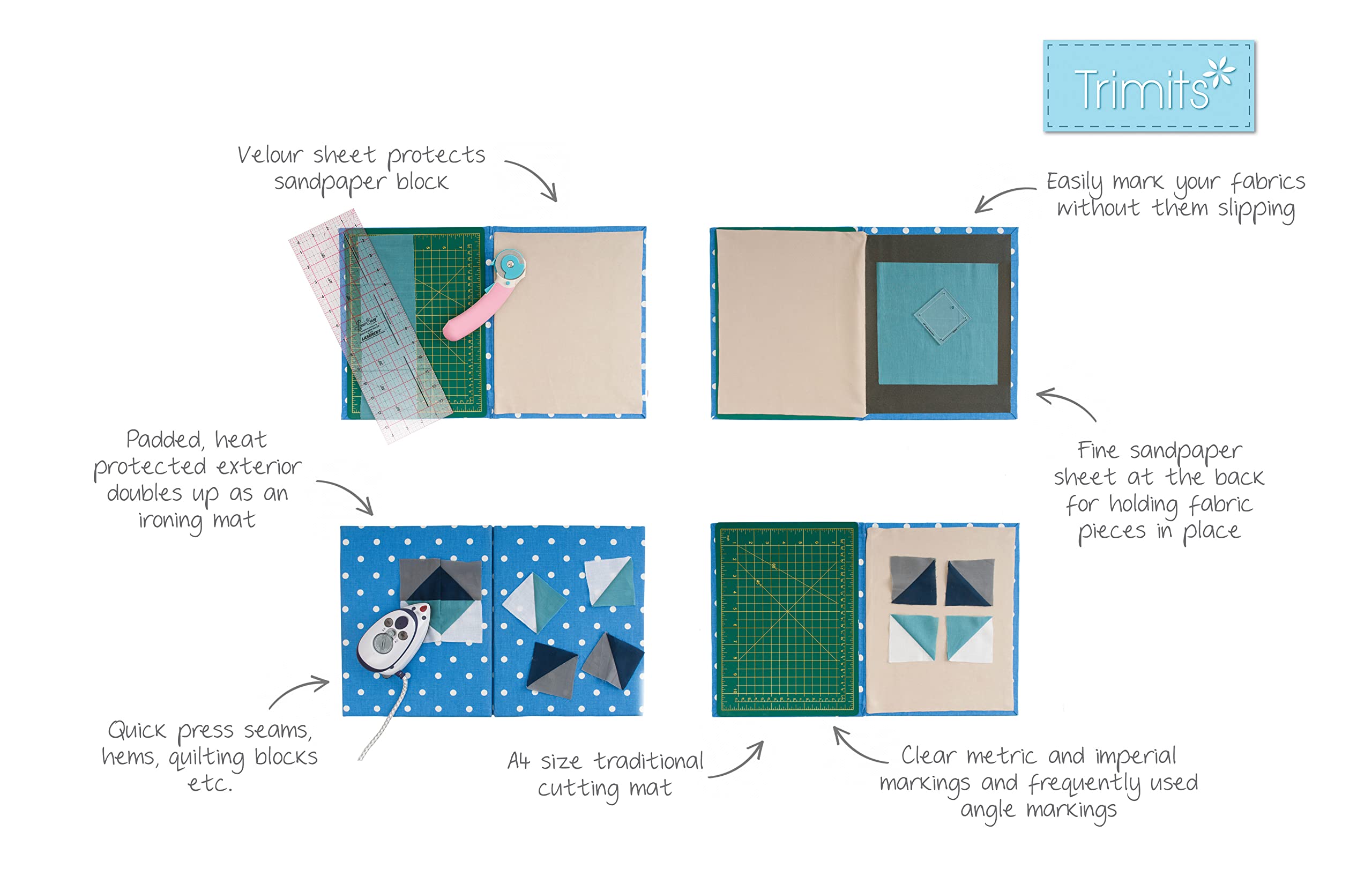 Trimits

Velour sheet protects sandpaper block

Easily mark your fabrics without them slipping

Padded, heat protected exterior doubles up as an ironing mat

Fine sandpaper sheet at the back for holding fabric pieces in place

Quick press seams, hems, quilting blocks etc.

A4 size traditional cutting mat

Clear metric and imperial markings and frequently used angle markings