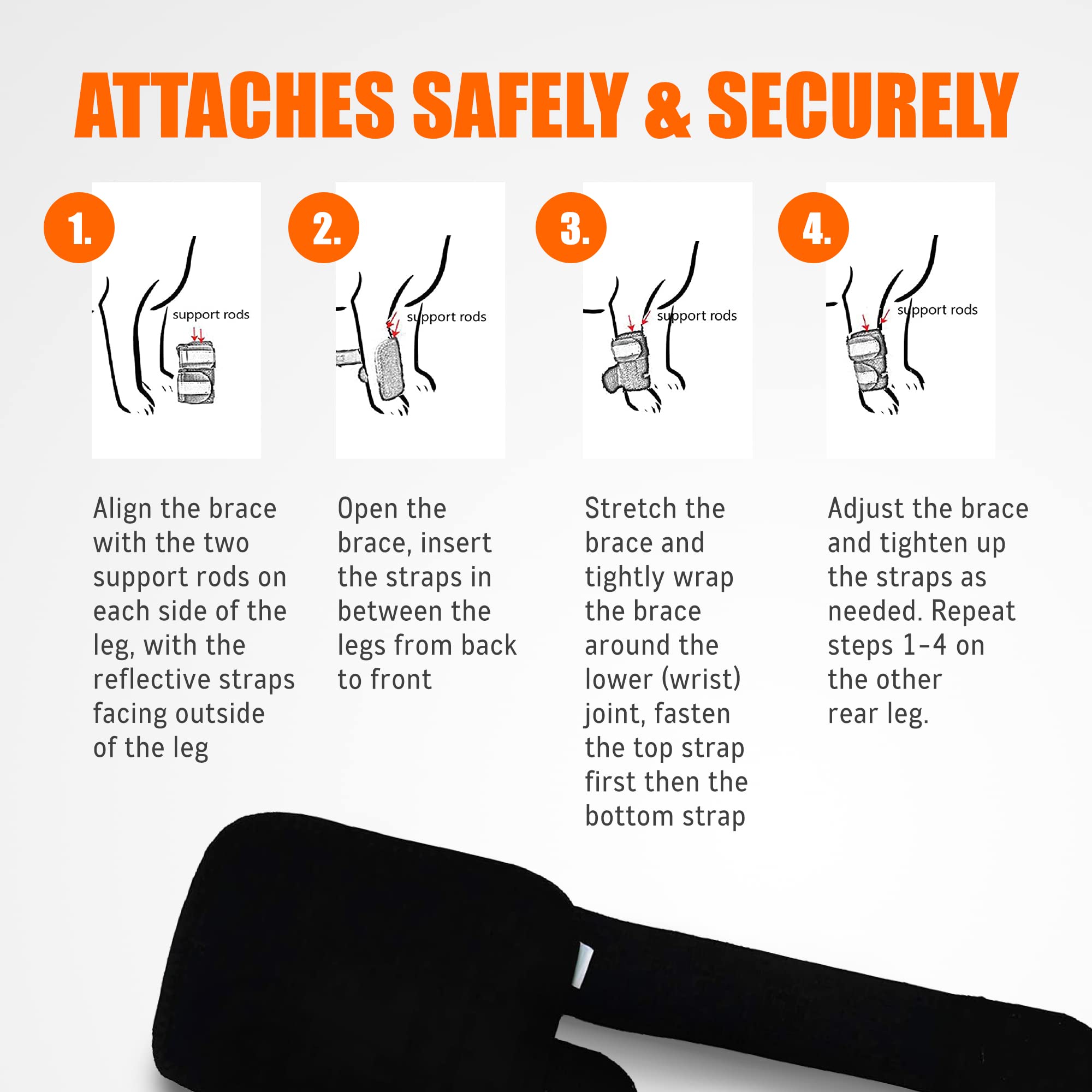 ATTACHES SAFELY & SECURELY

1.

support rods

Align the brace with the two support rods on each side of the leg, with the reflective straps facing outside of the leg

2.

support rods

Open the brace, insert the straps in between the legs from back to front

3.

support rods

Stretch the brace and tightly wrap the brace around the lower (wrist) joint, fasten the top strap first then the bottom strap

4.

support rods

Adjust the brace and tighten up the straps as needed. Repeat steps 1-4 on the other rear leg.