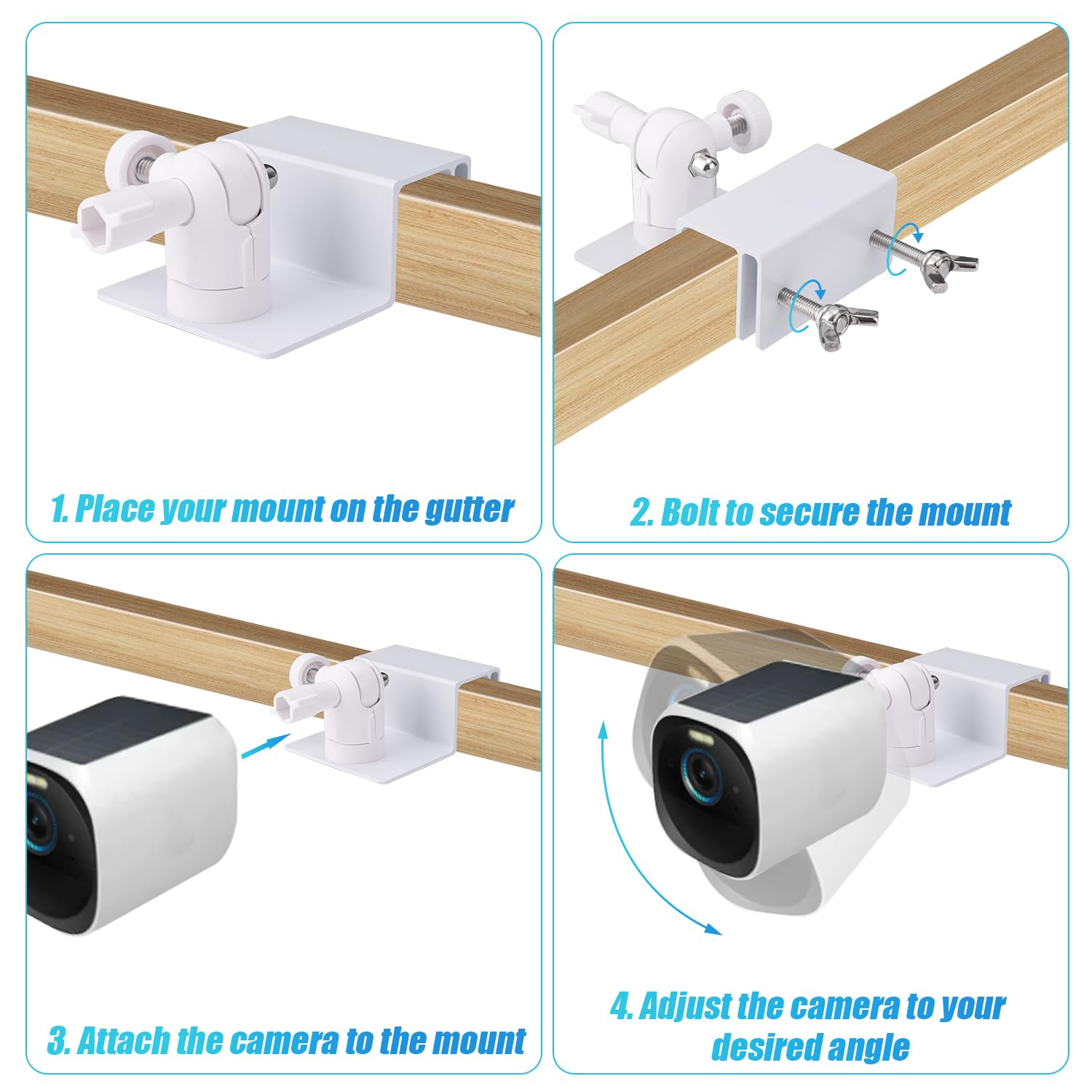 1. Place your mount on the gutter

2. Bolt to secure the mount

3. Attach the camera to the mount

4. Adjust the camera to your desired angle