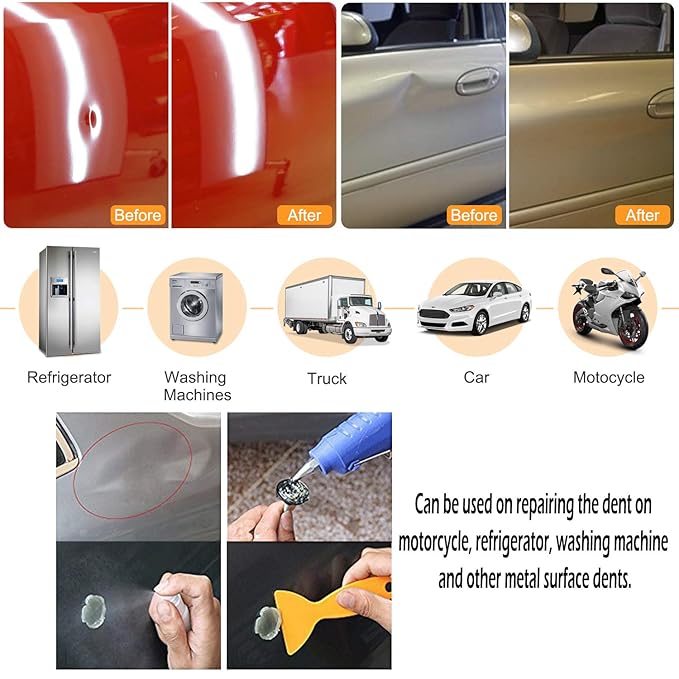 Before

After

Before

After

Refrigerator

Washing Machines

Truck

Car

Motocycle

Can be used on repairing the dent on motorcycle, refrigerator, washing machine and other metal surface dents.