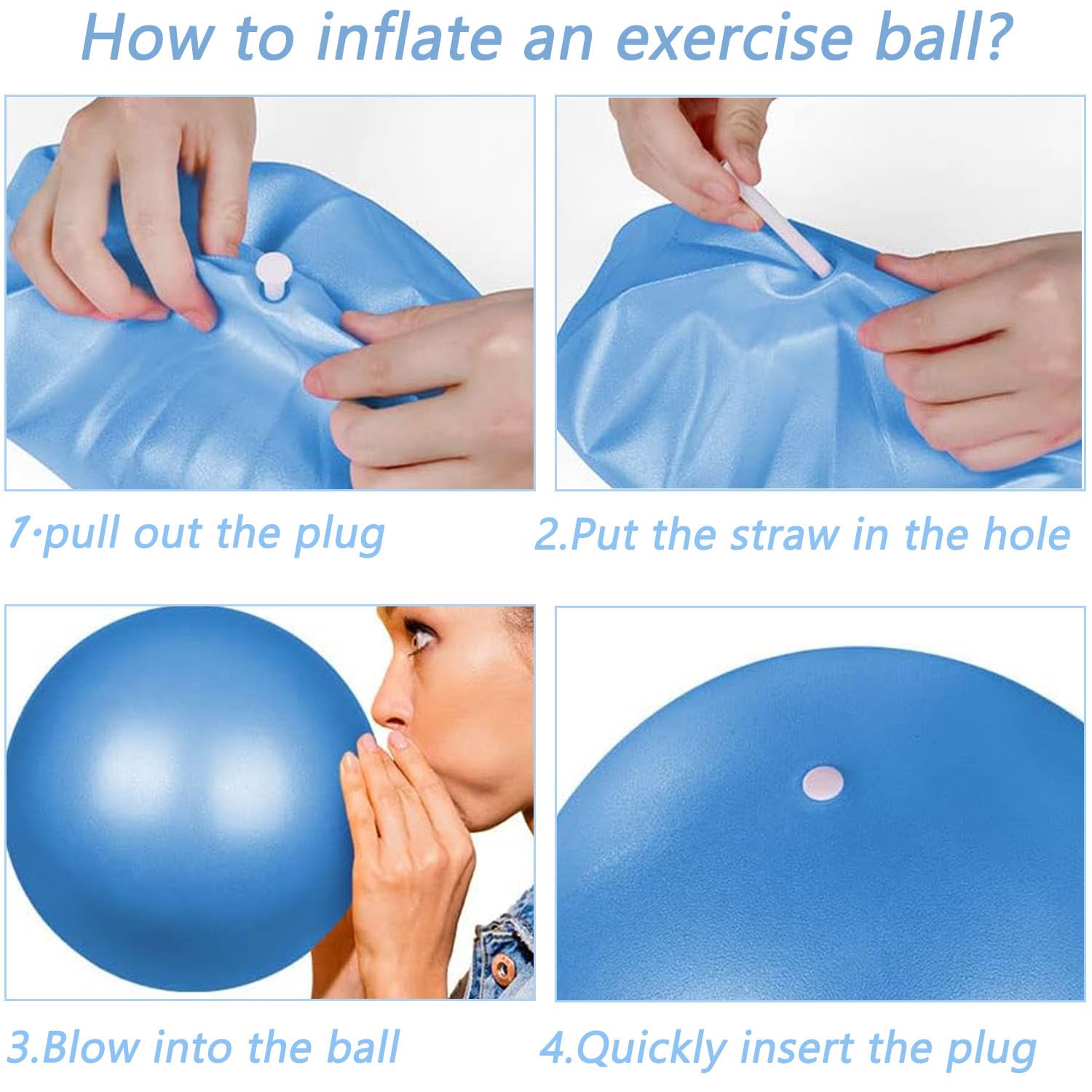 How to inflate an exercise ball?

1·pull out the plug

2.Put the straw in the hole

3.Blow into the ball

4.Quickly insert the plug