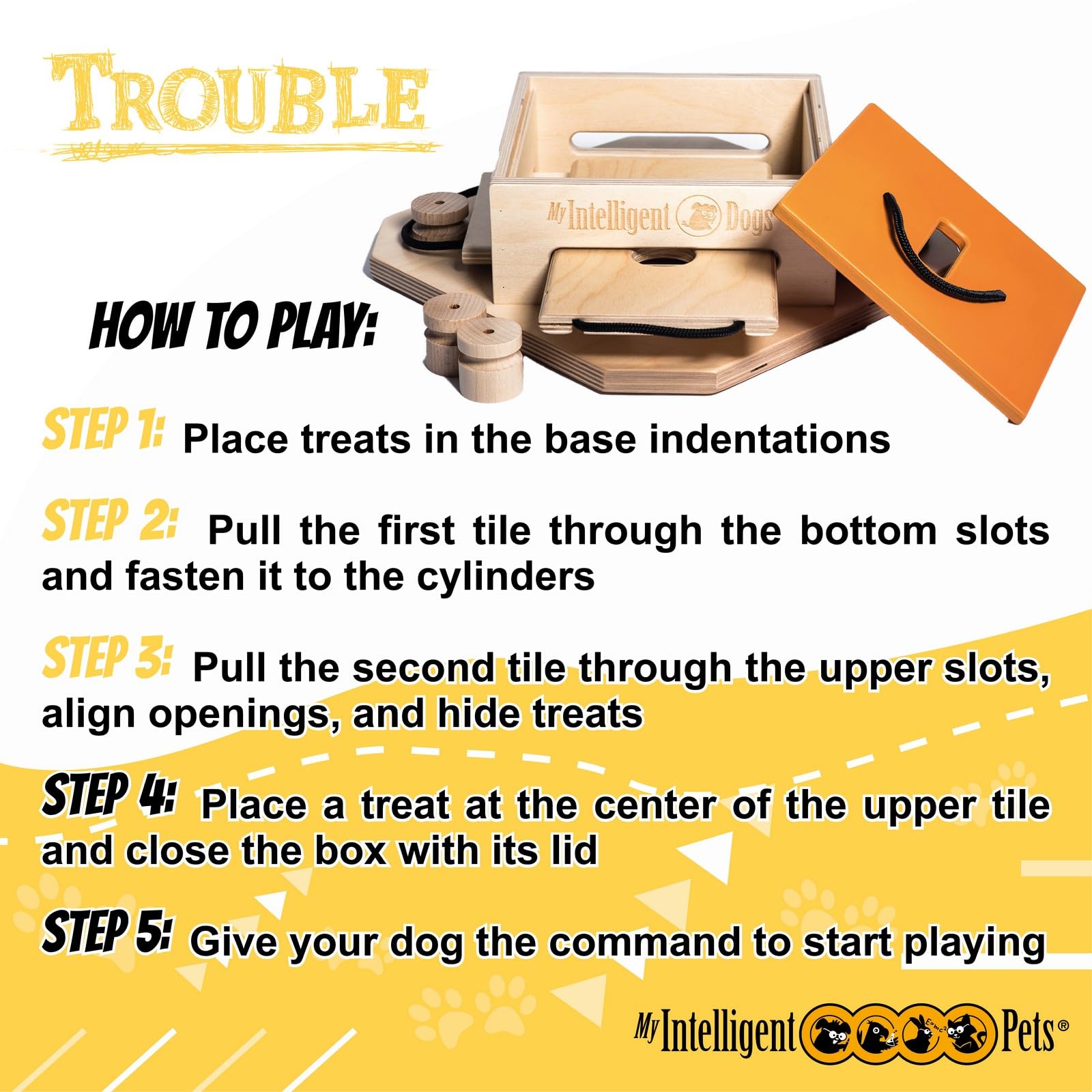 TROUBLE

My Intelligent Dogs

HOW TO PLAY:

STEP 1: Place treats in the base indentations

STEP 2: Pull the first tile through the bottom slots and fasten it to the cylinders

STEP 3: Pull the second tile through the upper slots, align openings, and hide treats

STEP 4: Place a treat at the center of the upper tile and close the box with its lid

STEP 5: Give your dog the command to start playing

My Intelligent Pets®