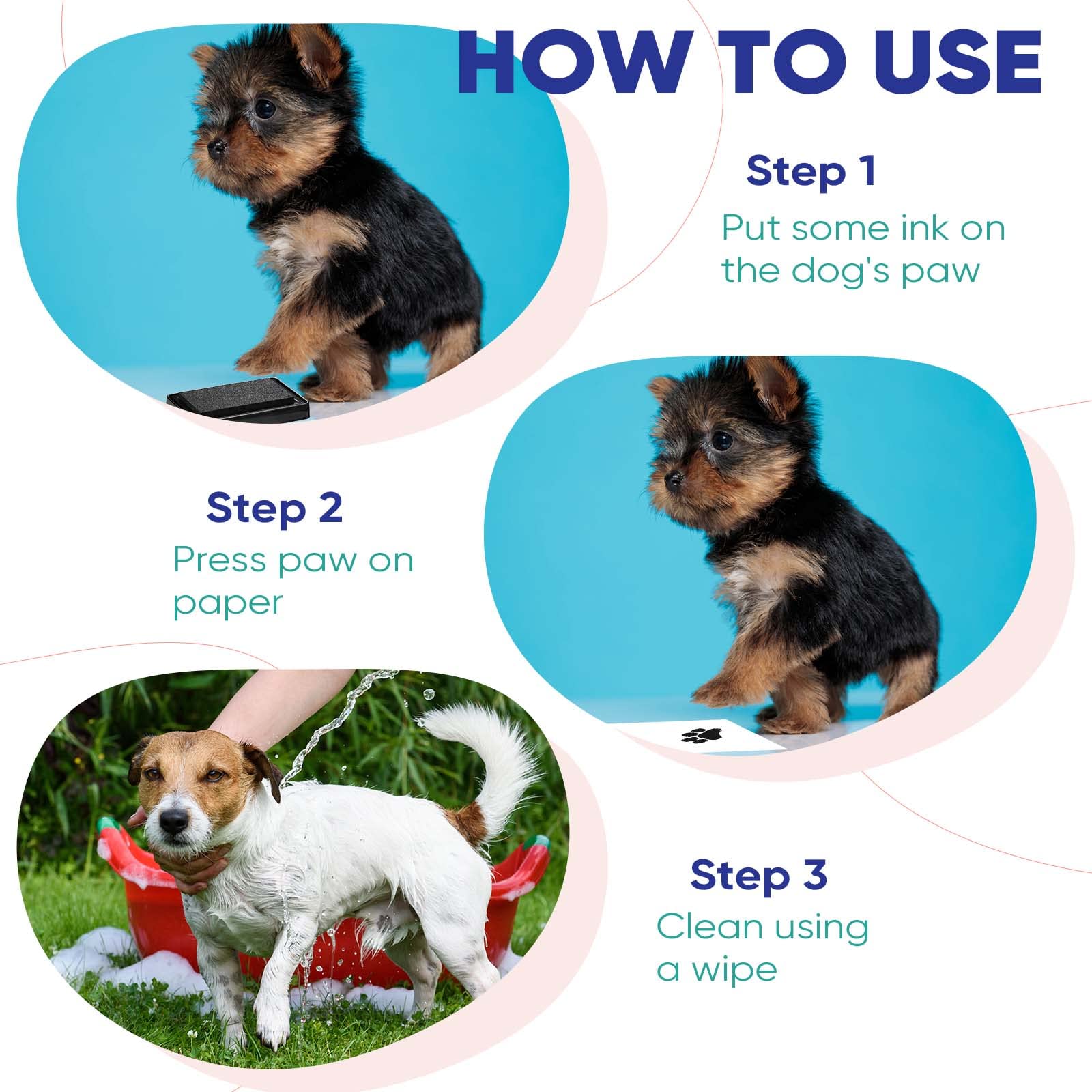 HOW TO USE

Step 1
Put some ink on the dog's paw

Step 2
Press paw on paper

Step 3
Clean using a wipe