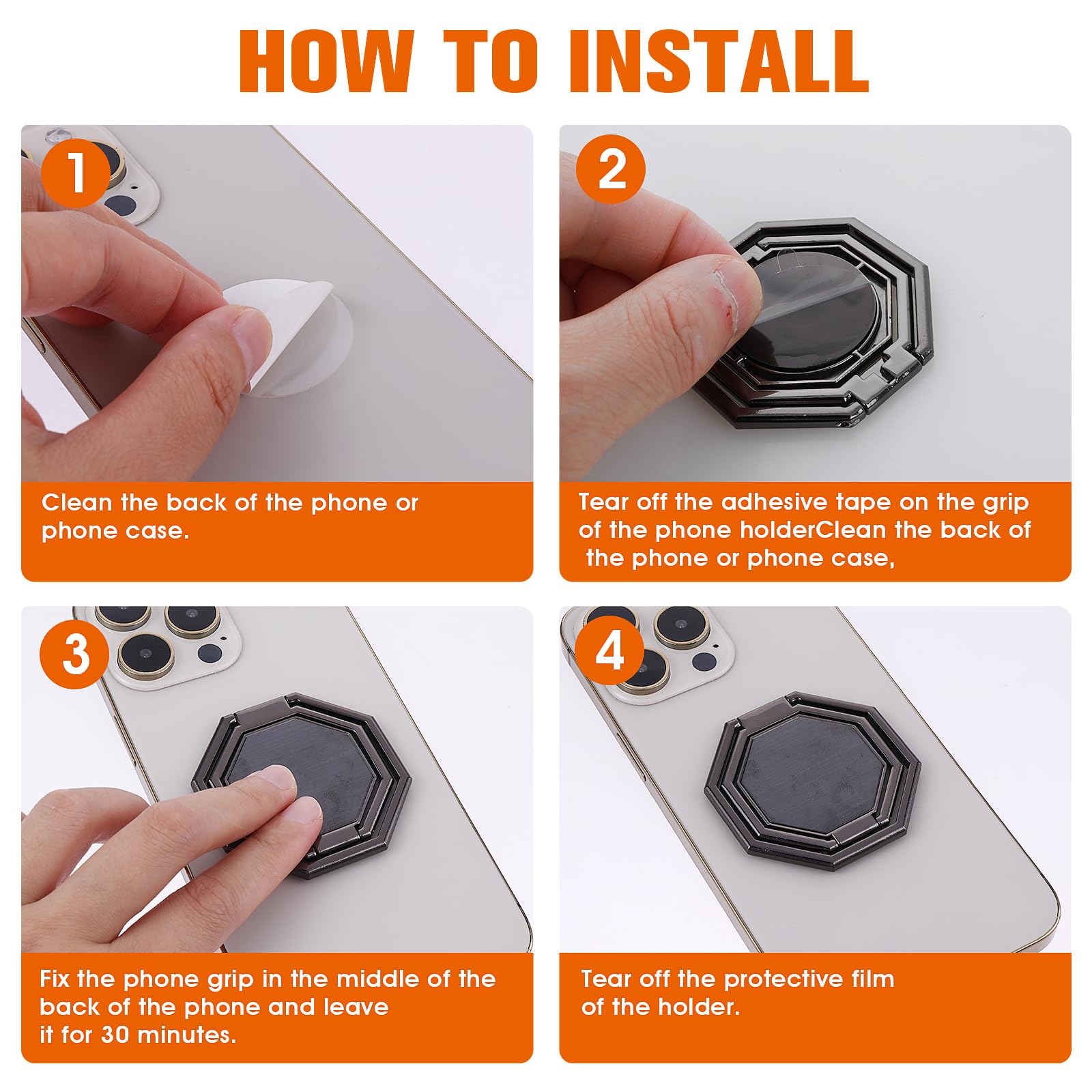 HOW TO INSTALL

1

Clean the back of the phone or phone case.

2

Tear off the adhesive tape on the grip of the phone holderClean the back of the phone or phone case,

3

Fix the phone grip in the middle of the back of the phone and leave it for 30 minutes.

4

Tear off the protective film of the holder.