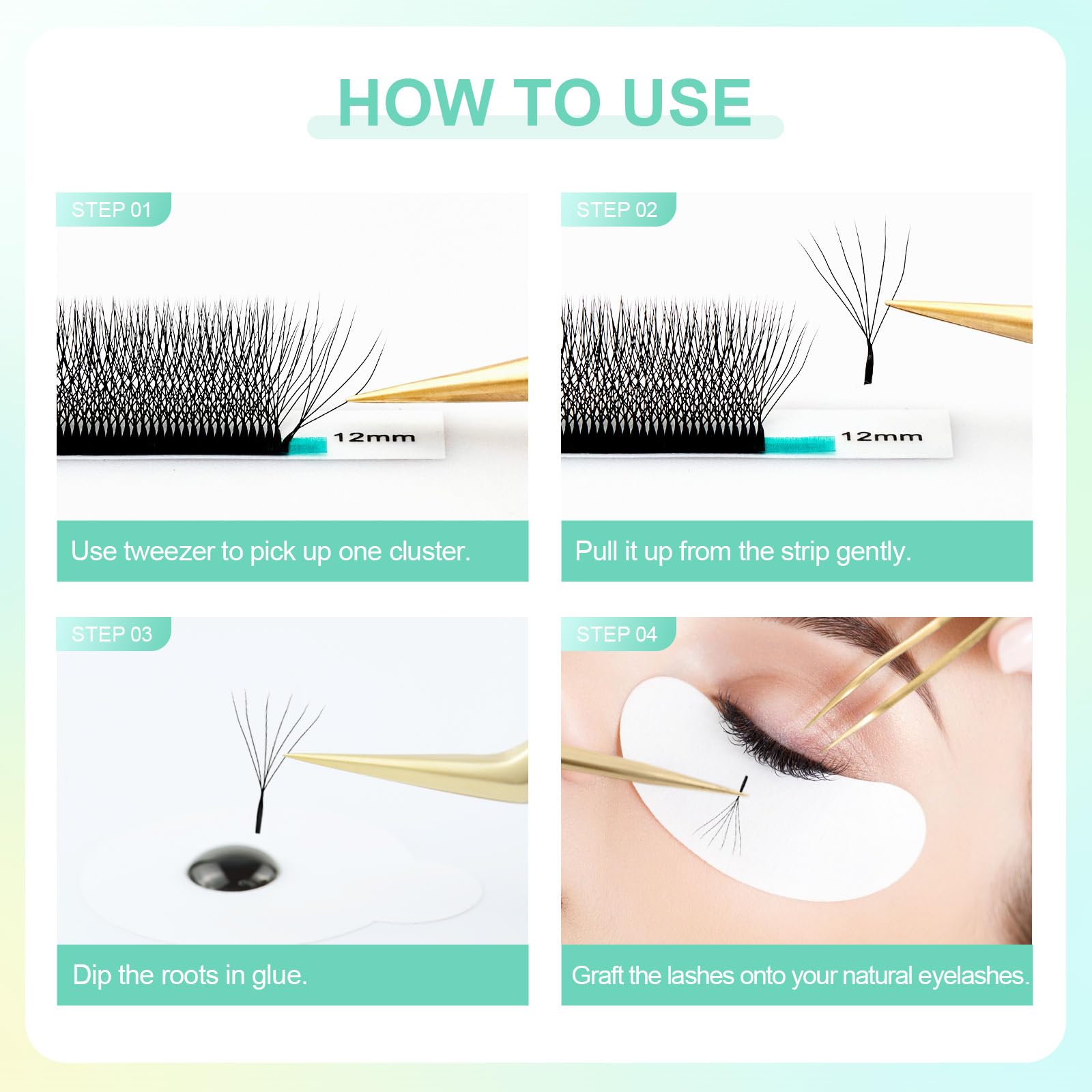 HOW TO USE

STEP 01

12mm

Use tweezer to pick up one cluster.

STEP 02

12mm

Pull it up from the strip gently.

STEP 03

Dip the roots in glue.

STEP 04

Graft the lashes onto your natural eyelashes.