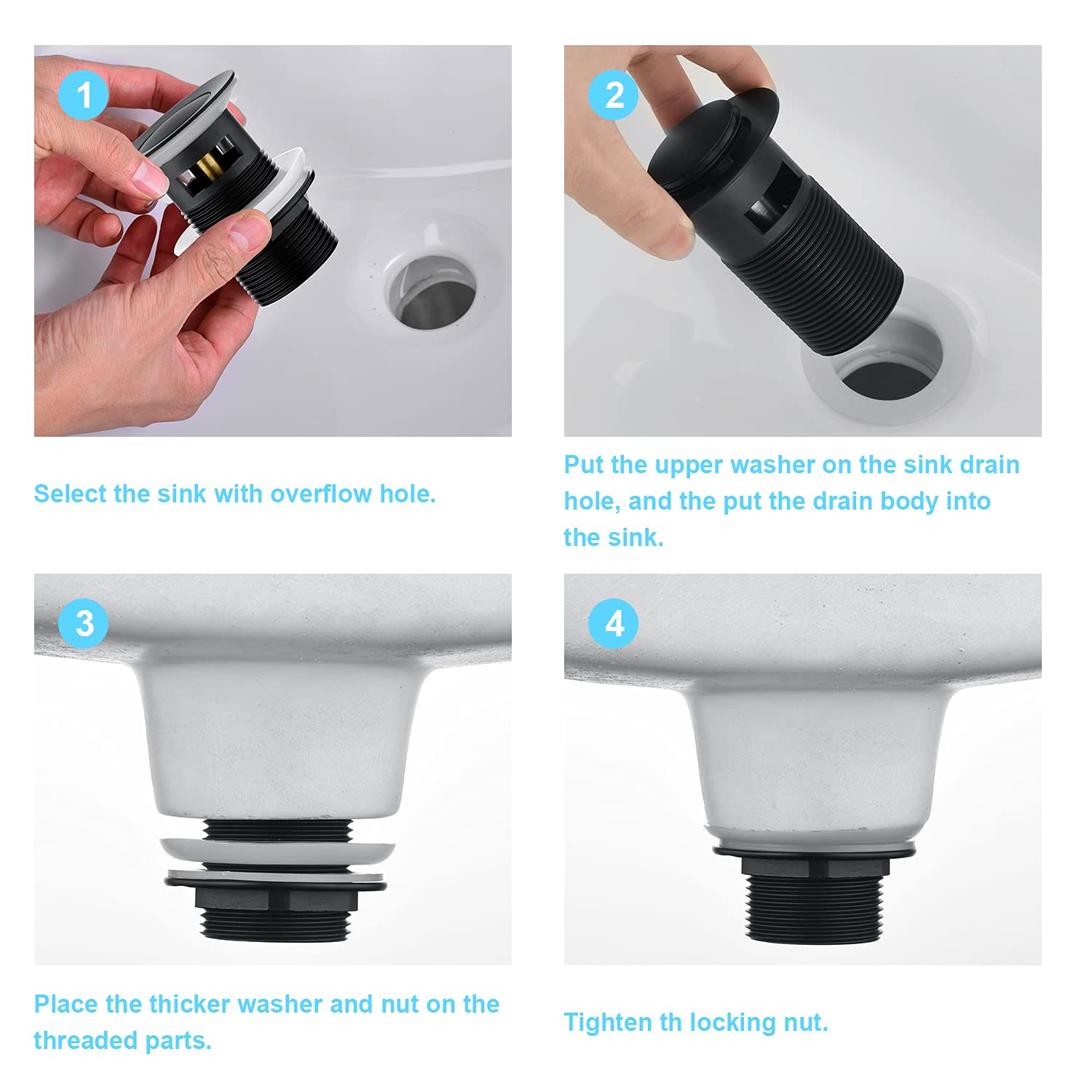 1

Select the sink with overflow hole.

2

Put the upper washer on the sink drain hole, and the put the drain body into the sink.

3

Place the thicker washer and nut on the threaded parts.

4

Tighten th locking nut.