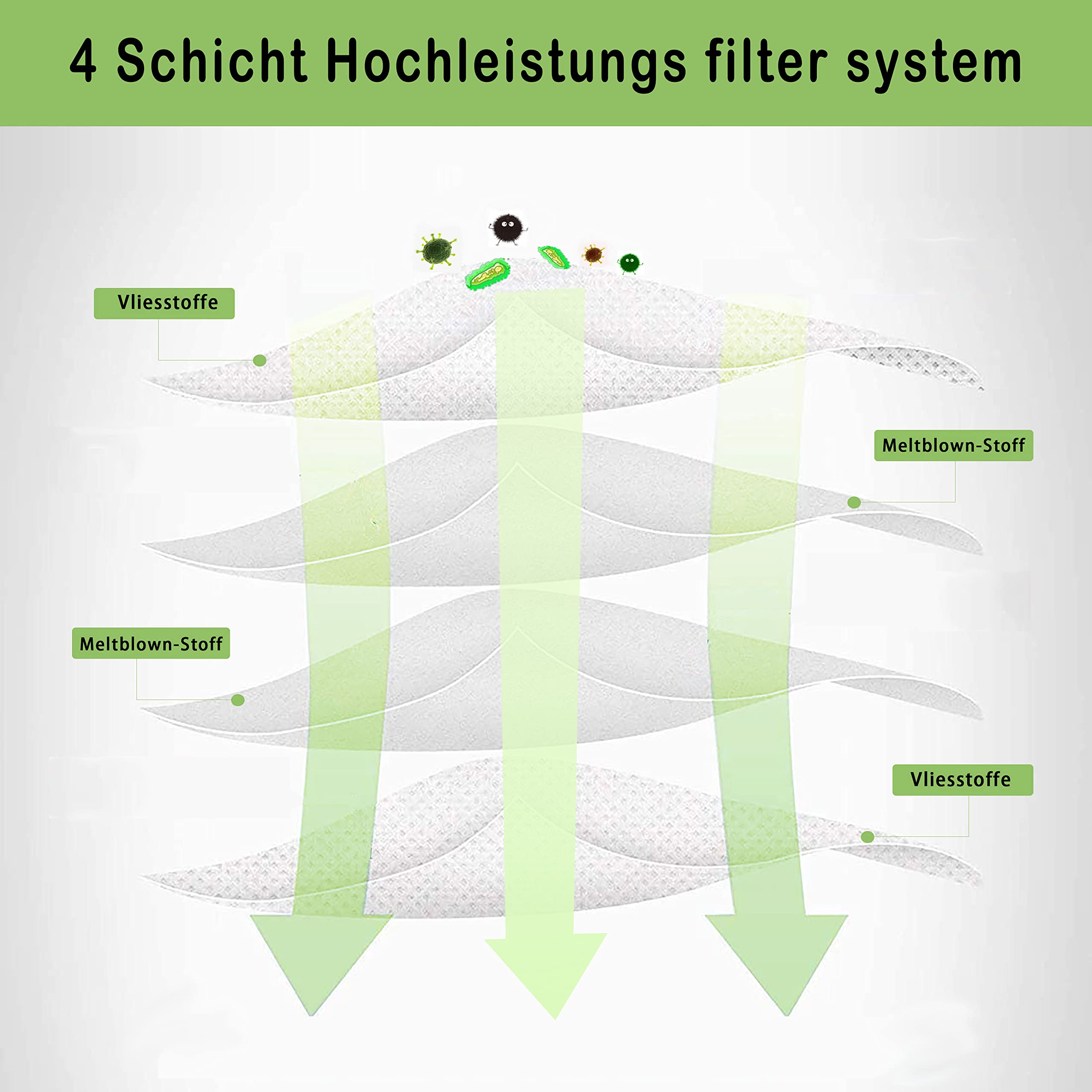 4 Schicht Hochleistungs filter system

Vliesstoffe

Meltblown-Stoff

Meltblown-Stoff

Vliesstoffe