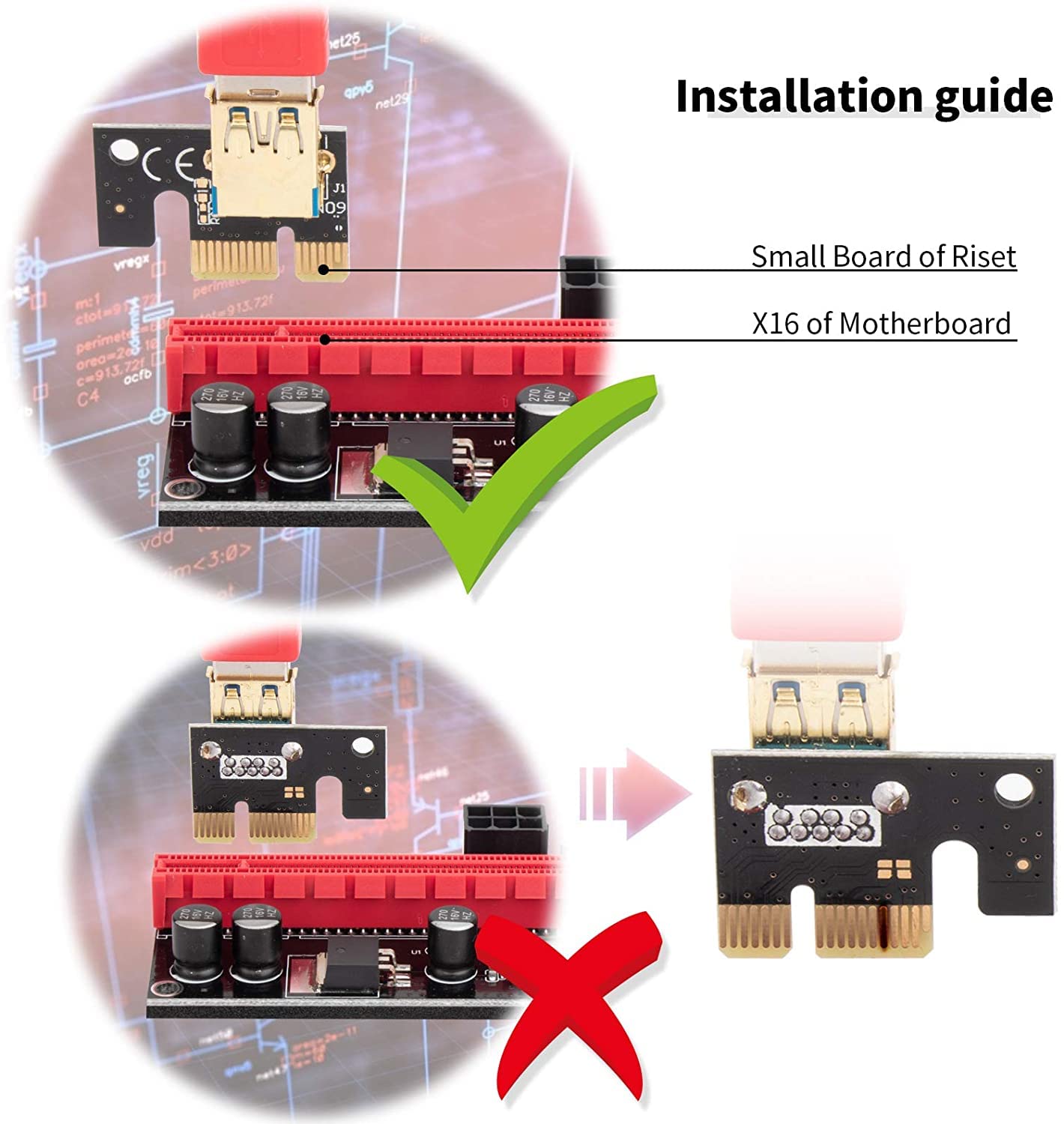 Installation guide

Small Board of Riset

X16 of Motherboard