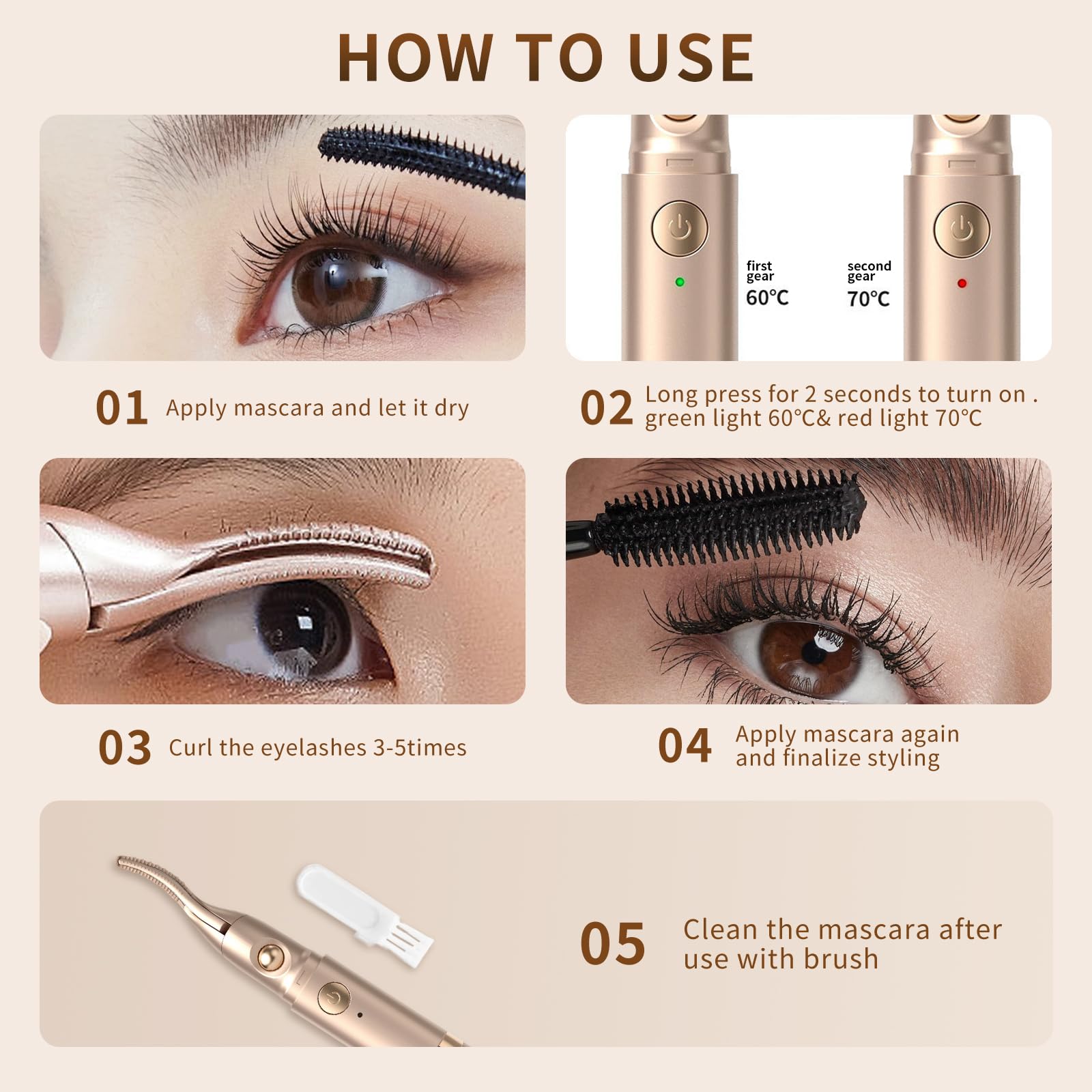 HOW TO USE

first gear
60℃

second gear
70℃

01 Apply mascara and let it dry

02 Long press for 2 seconds to turn on . green light 60℃& red light 70℃

03 Curl the eyelashes 3-5times

04 Apply mascara again and finalize styling

05 Clean the mascara after use with brush