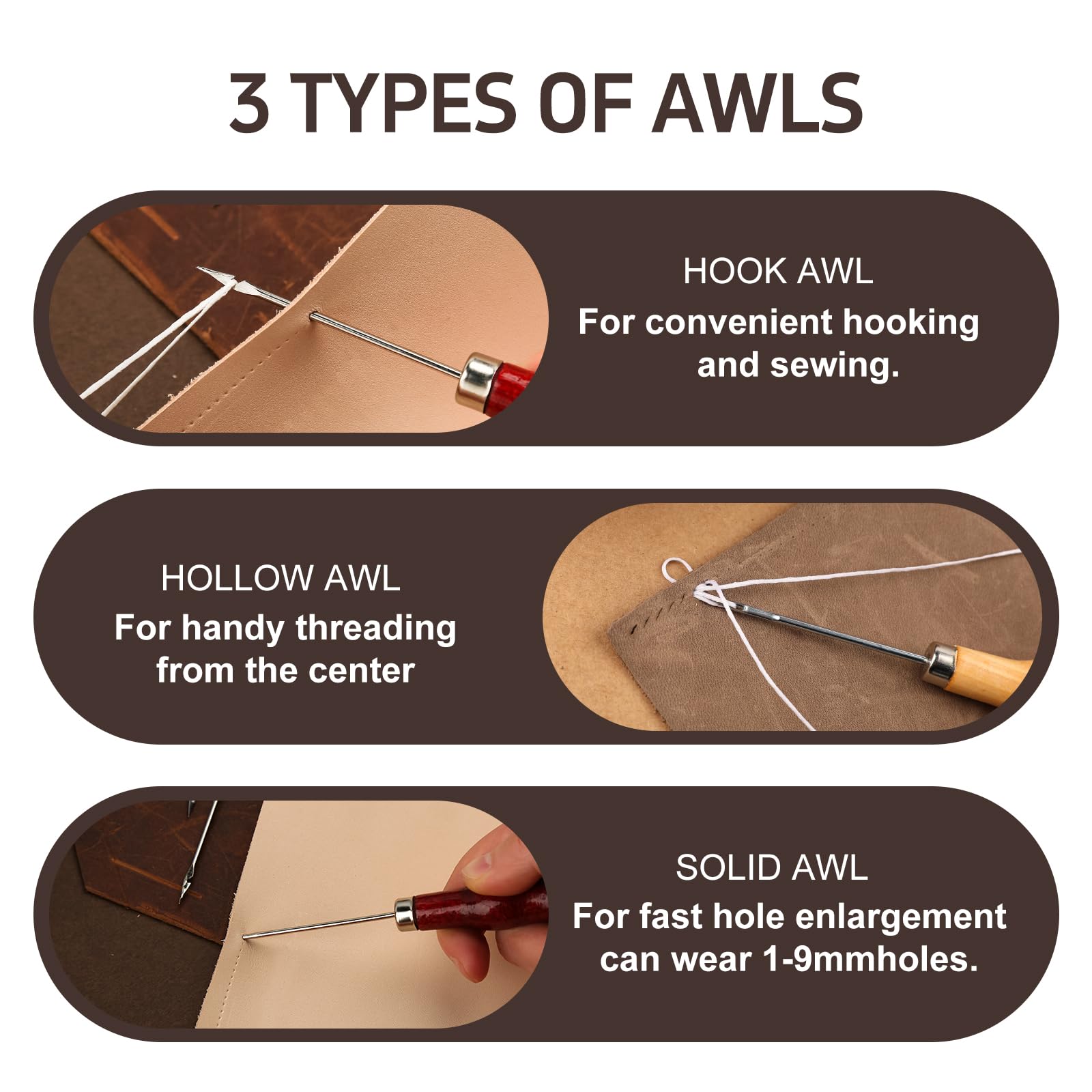 3 TYPES OF AWLS

HOOK AWL
For convenient hooking and sewing.

HOLLOW AWL
For handy threading from the center

SOLID AWL
For fast hole enlargement can wear 1-9mmholes.