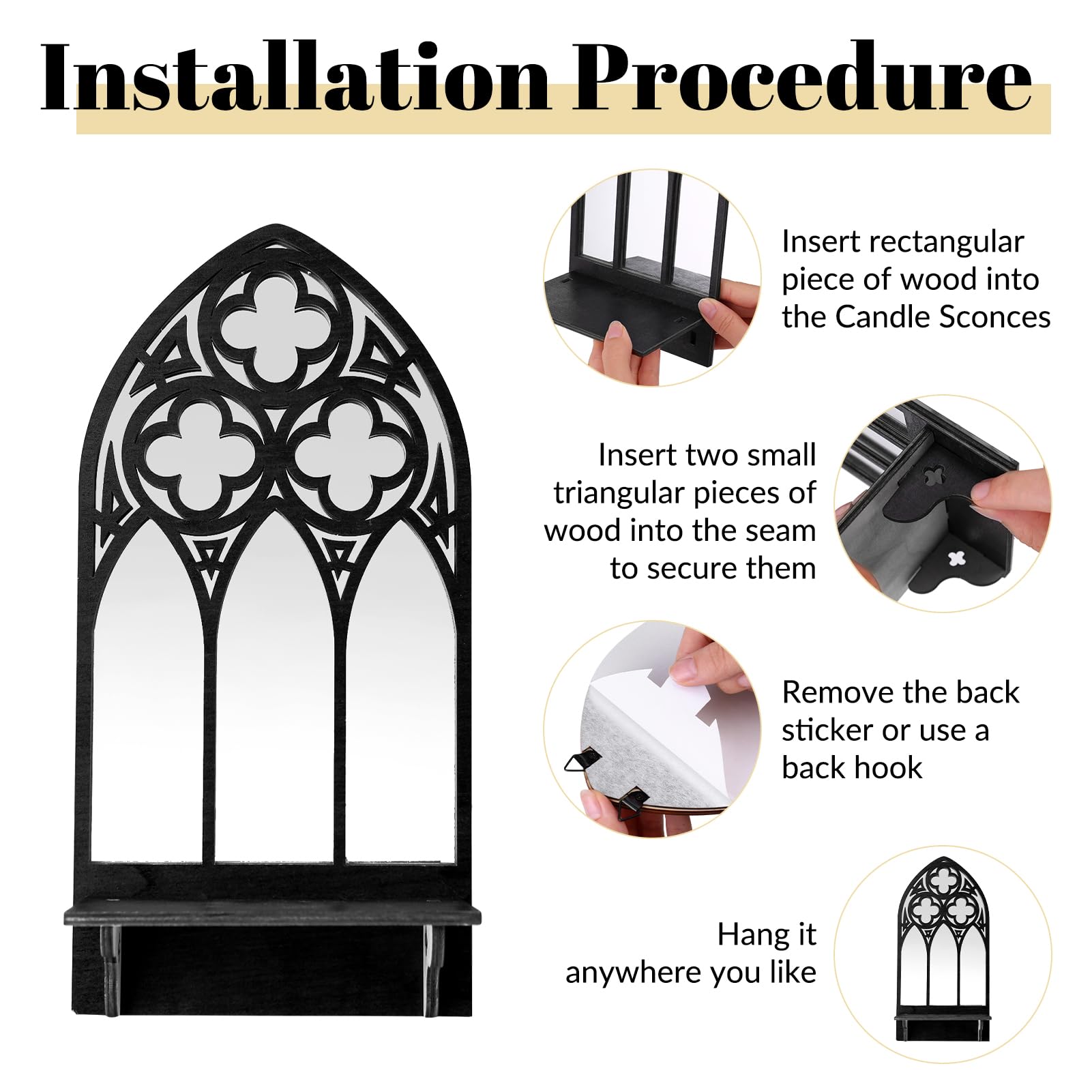 Installation Procedure

Insert rectangular piece of wood into the Candle Sconces

Insert two small triangular pieces of wood into the seam to secure them

Remove the back sticker or use a back hook

Hang it anywhere you like