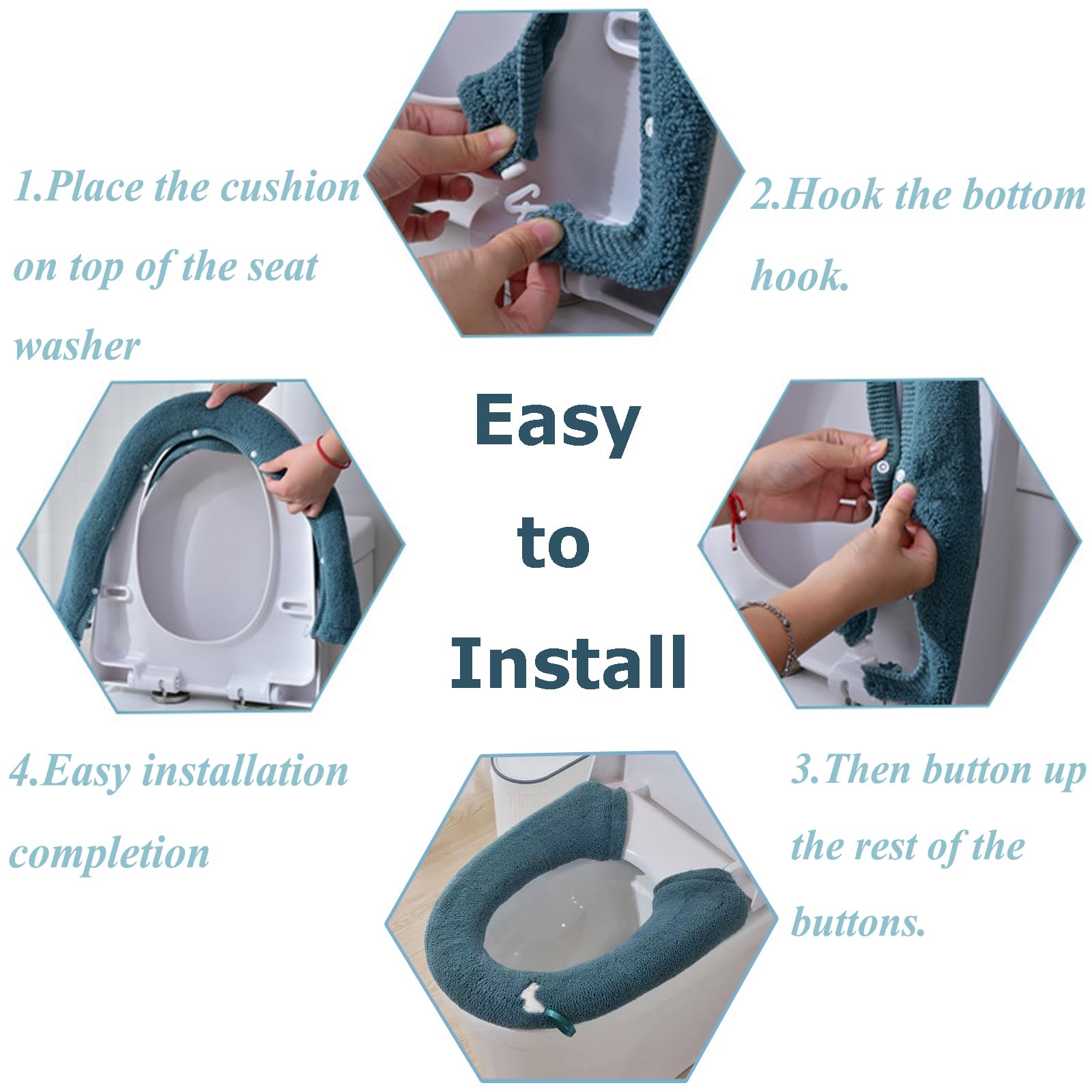 1.Place the cushion on top of the seat washer

2.Hook the bottom hook.

Easy to Install

4.Easy installation completion

3.Then button up the rest of the buttons.