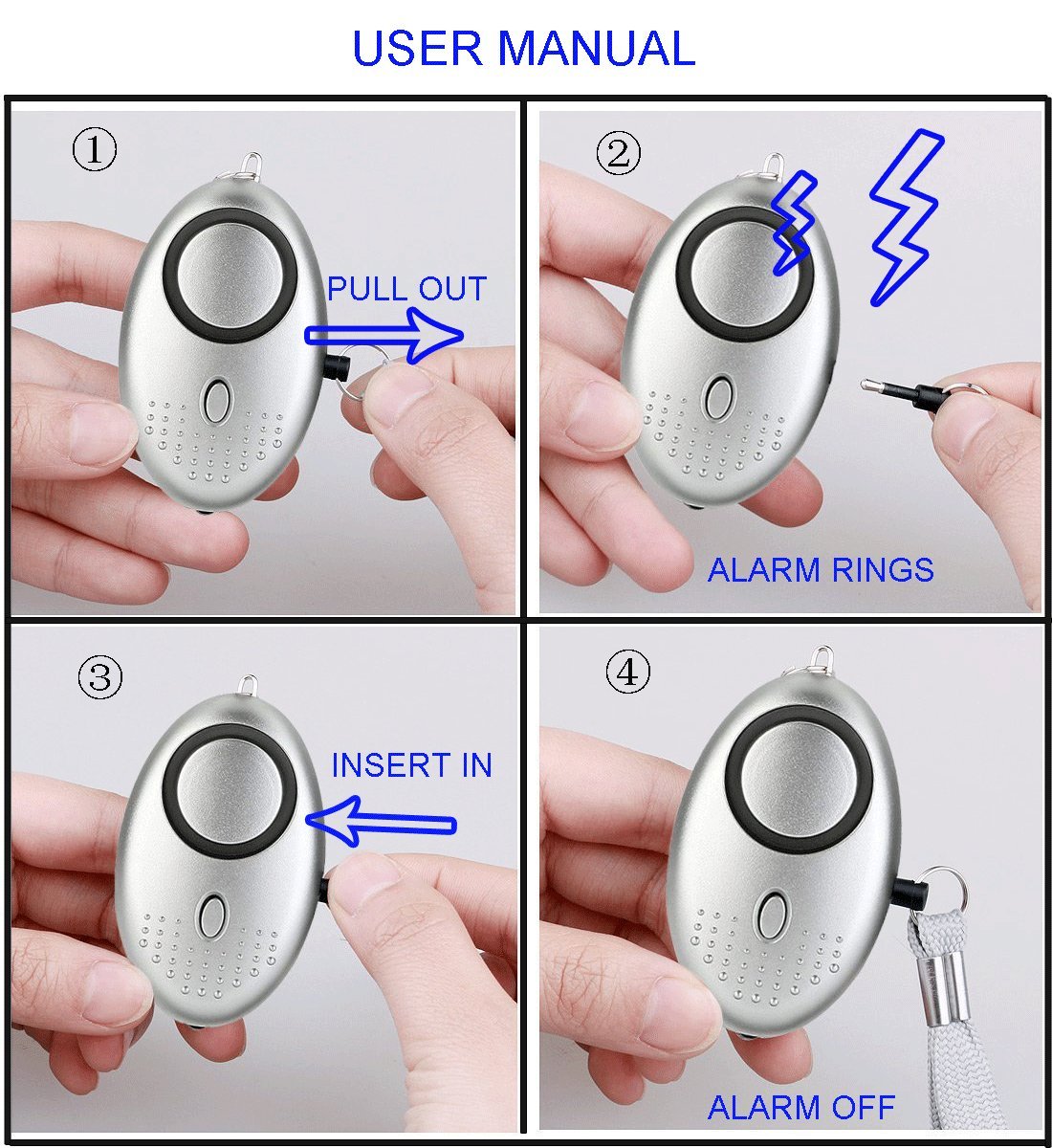 USER MANUAL

①

PULL OUT

②

ALARM RINGS

③

INSERT IN

④

ALARM OFF